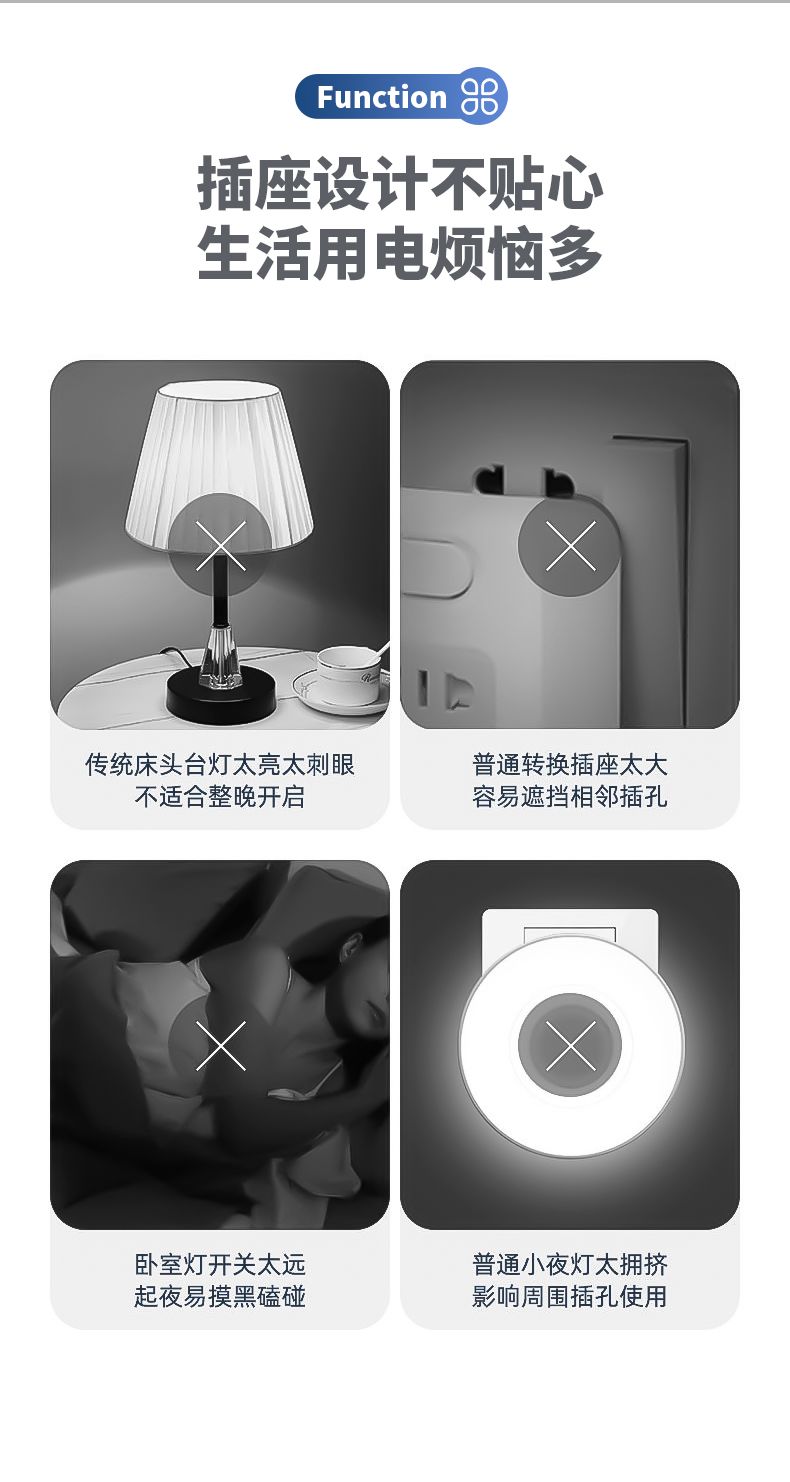 Function

插座设计不贴心
生活用电烦恼多

传统床头台灯太亮太刺眼
不适合整晚开启

普通转换插座太大
容易遮挡相邻插孔

卧室灯开关太远
起夜易摸黑磕碰

普通小夜灯太拥挤
影响周围插孔使用