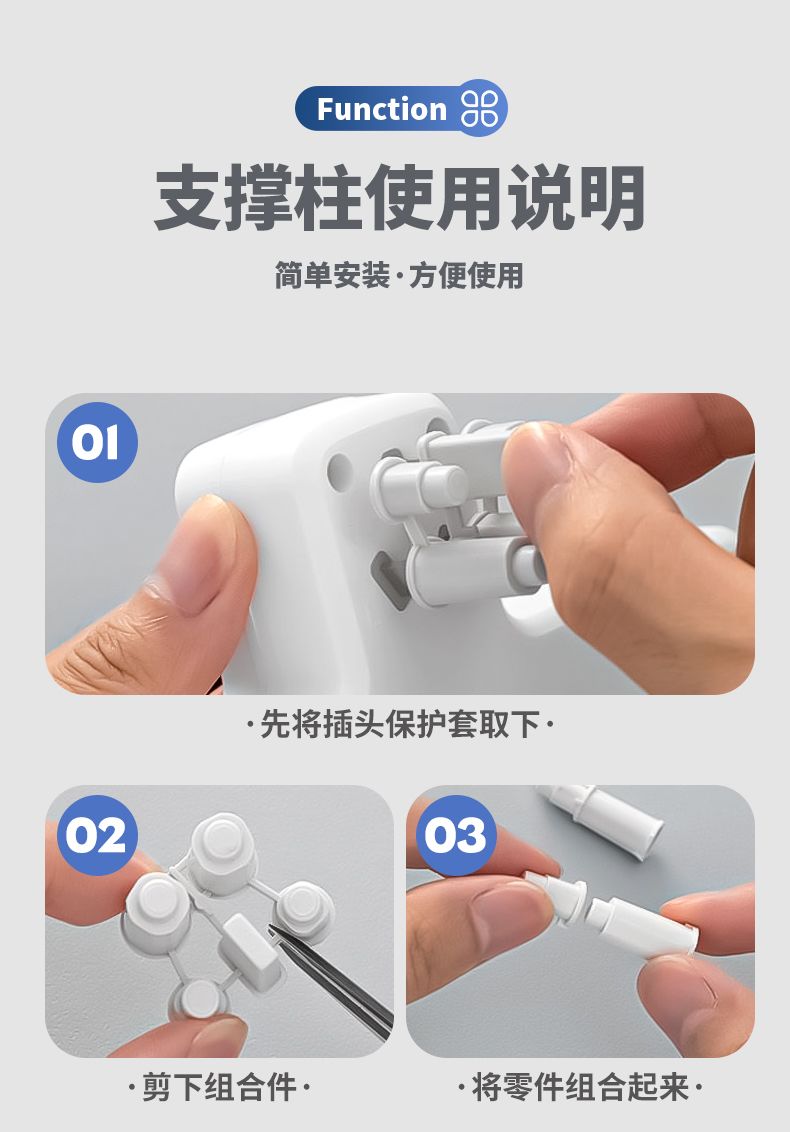 Function

支撑柱使用说明

简单安装·方便使用

01

·先将插头保护套取下·

02

·剪下组合件·

03

·将零件组合起来·