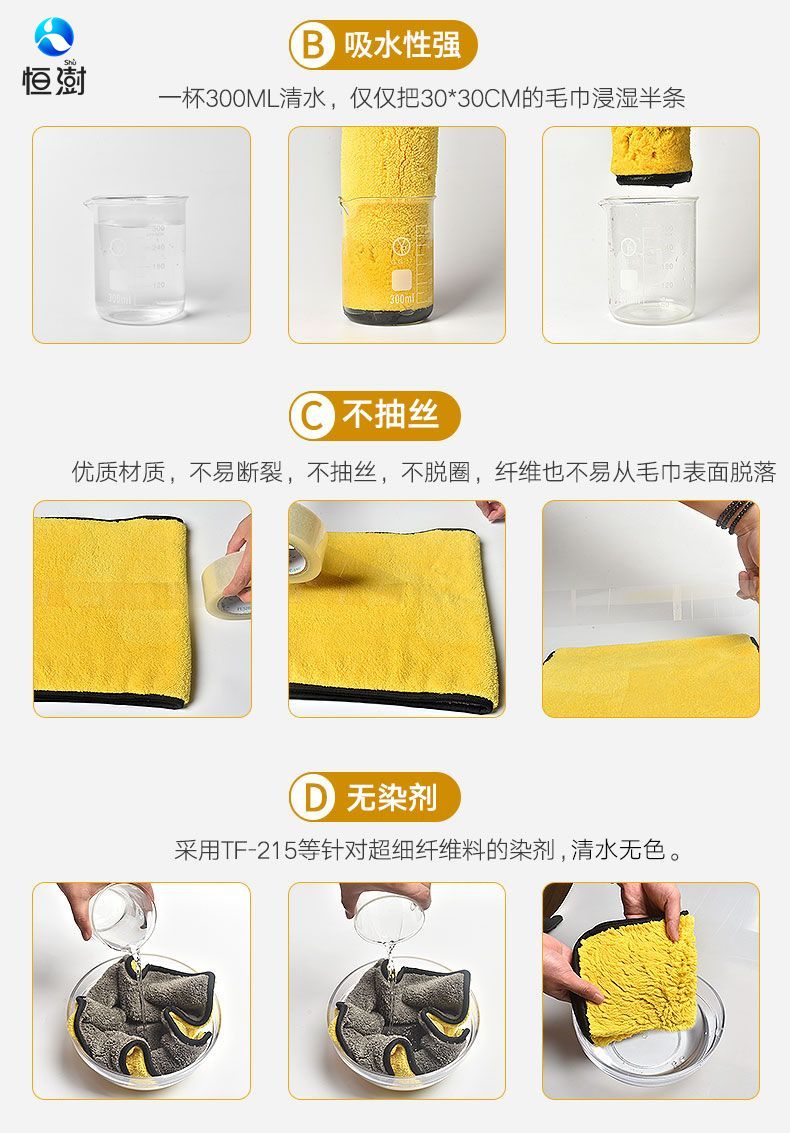 Shù
恒澍

B 吸水性强

一杯300ML清水，仅仅把30*30CM的毛巾浸湿半条

300ml

300ml

C 不抽丝

优质材质，不易断裂，不抽丝，不脱圈，纤维也不易从毛巾表面脱落

D 无染剂

采用TF-215等针对超细纤维料的染剂，清水无色。