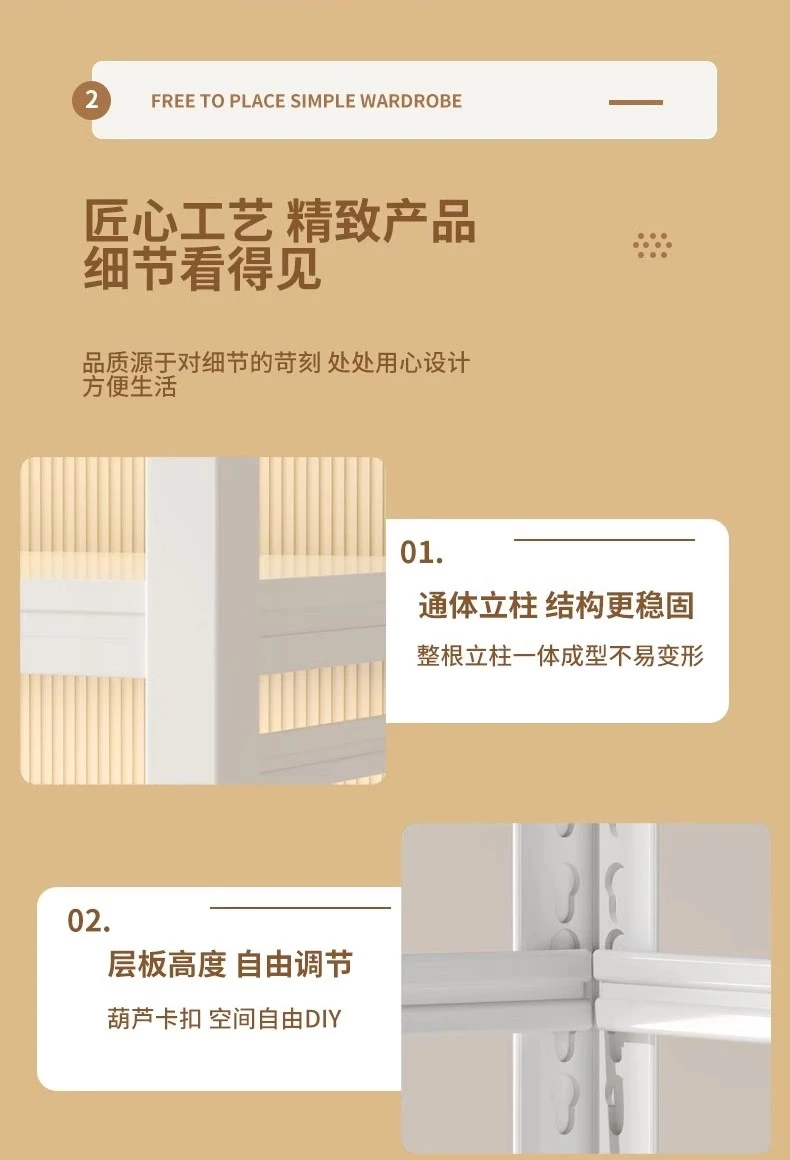 2

FREE TO PLACE SIMPLE WARDROBE

匠心工艺 精致产品
细节看得见

品质源于对细节的苛刻 处处用心设计
方便生活

01.

通体立柱 结构更稳固

整根立柱一体成型不易变形

02.

层板高度 自由调节

葫芦卡扣 空间自由DIY