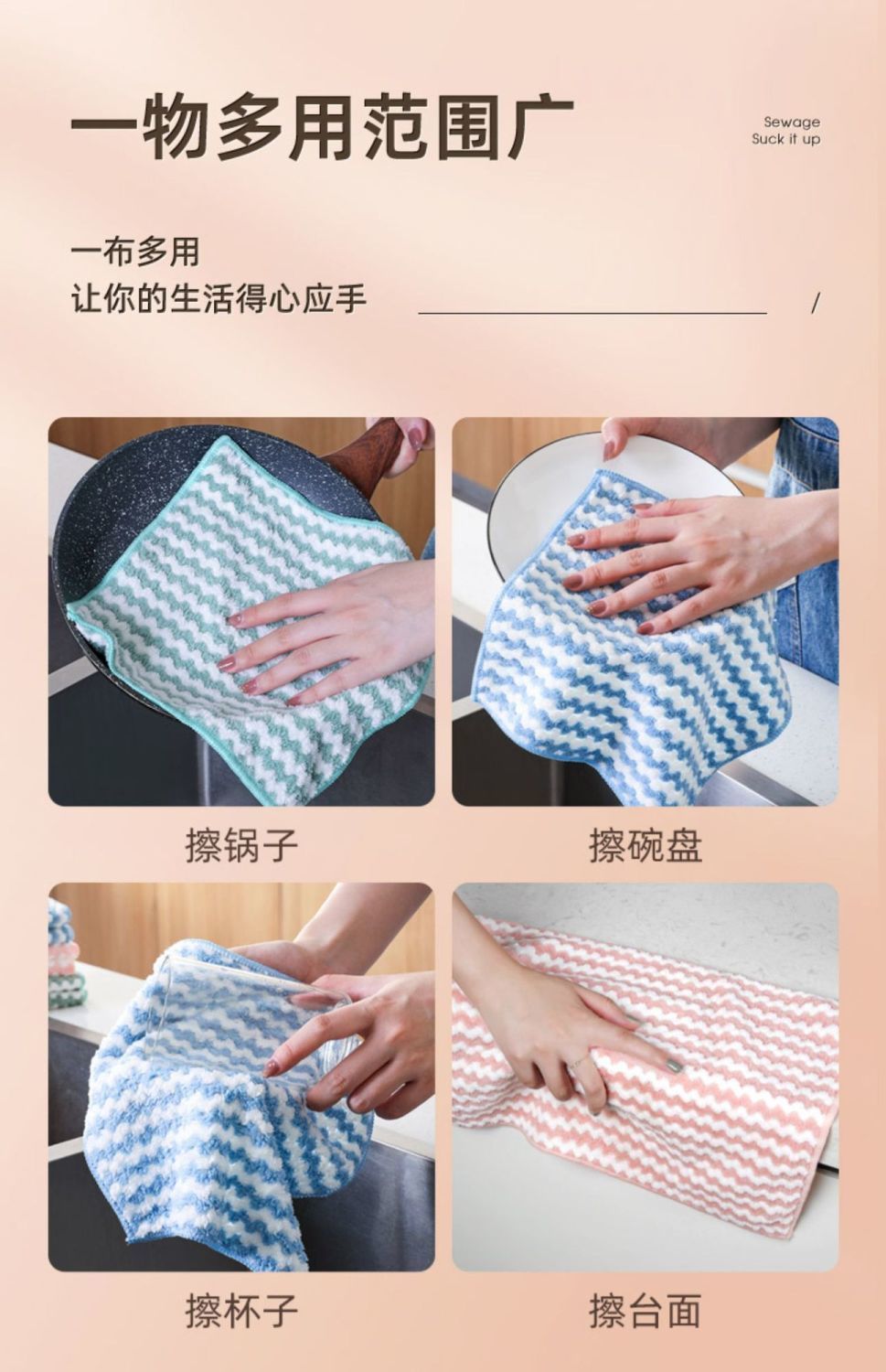 一物多用范围广

Sewage
Suck it up

一布多用
让你的生活得心应手

/

擦锅子

擦碗盘

擦杯子

擦台面