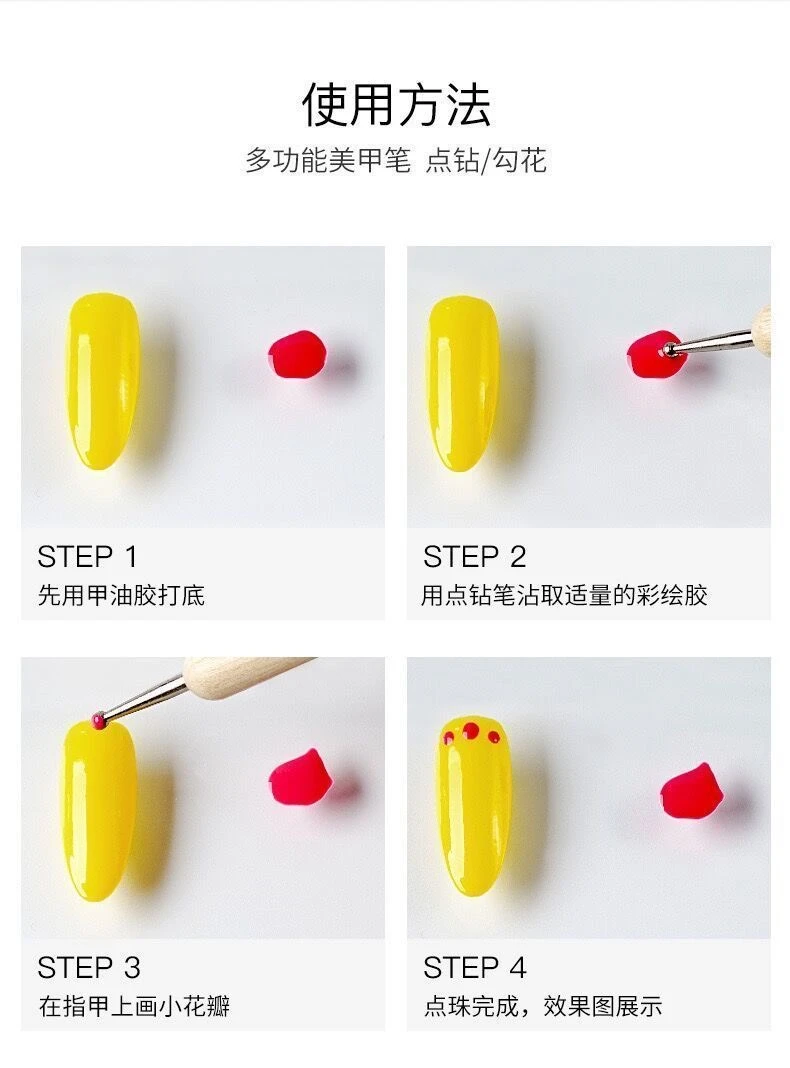 使用方法

多功能美甲笔 点钻/勾花

STEP 1
先用甲油胶打底

STEP 2
用点钻笔沾取适量的彩绘胶

STEP 3
在指甲上画小花瓣

STEP 4
点珠完成，效果图展示