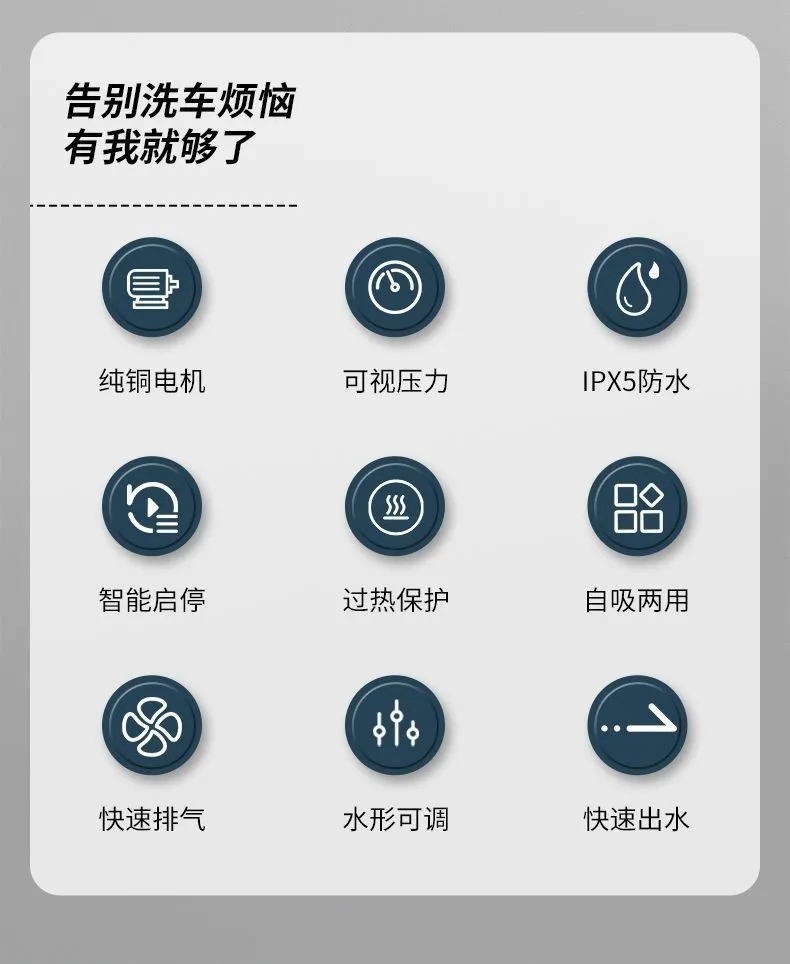 告别洗车烦恼
有我就够了

纯铜电机

可视压力

IPX5防水

智能启停

过热保护

自吸两用

快速排气

水形可调

快速出水