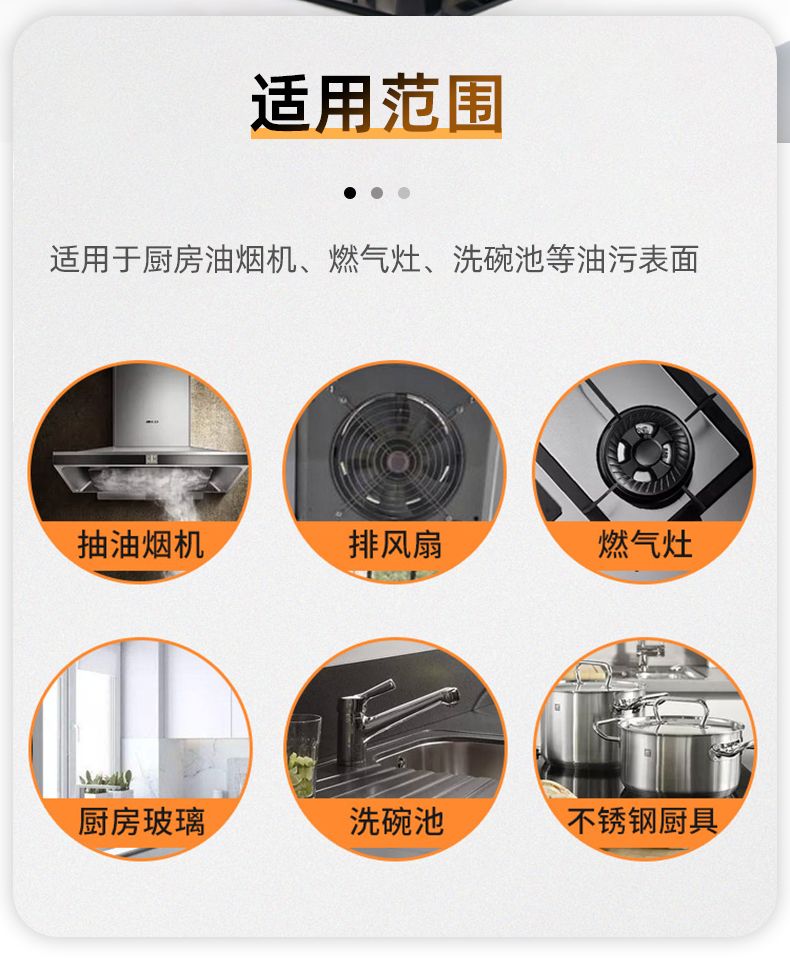 适用范围

适用于厨房油烟机、燃气灶、洗碗池等油污表面

抽油烟机

排风扇

燃气灶

厨房玻璃

洗碗池

不锈钢厨具