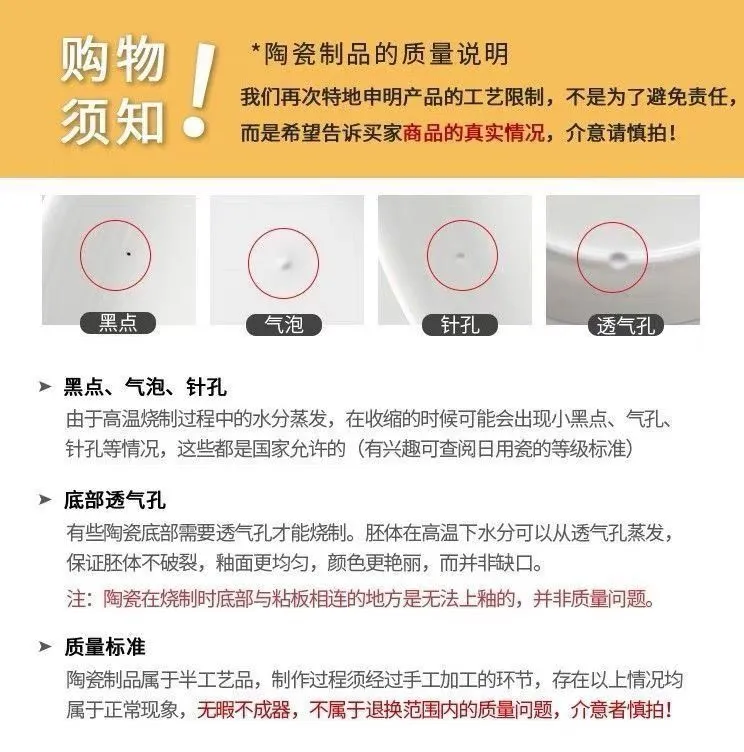 购物须知！

*陶瓷制品的质量说明

我们再次特地申明产品的工艺限制，不是为了避免责任，而是希望告诉买家商品的真实情况，介意请慎拍！

黑点

气泡

针孔

透气孔

➤ 黑点、气泡、针孔
由于高温烧制过程中的水分蒸发，在收缩的时候可能会出现小黑点、气孔、针孔等情况，这些都是国家允许的（有兴趣可查阅日用瓷的等级标准）

➤ 底部透气孔
有些陶瓷底部需要透气孔才能烧制。胚体在高温下水分可以从透气孔蒸发，保证胚体不破裂，釉面更均匀，颜色更艳丽，而并非缺口。
注：陶瓷在烧制时底部与粘板相连的地方是无法上釉的，并非质量问题。

➤ 质量标准
陶瓷制品属于半工艺品，制作过程须经过手工加工的环节，存在以上情况均属于正常现象，无暇不成器，不属于退换范围内的质量问题，介意者慎拍！