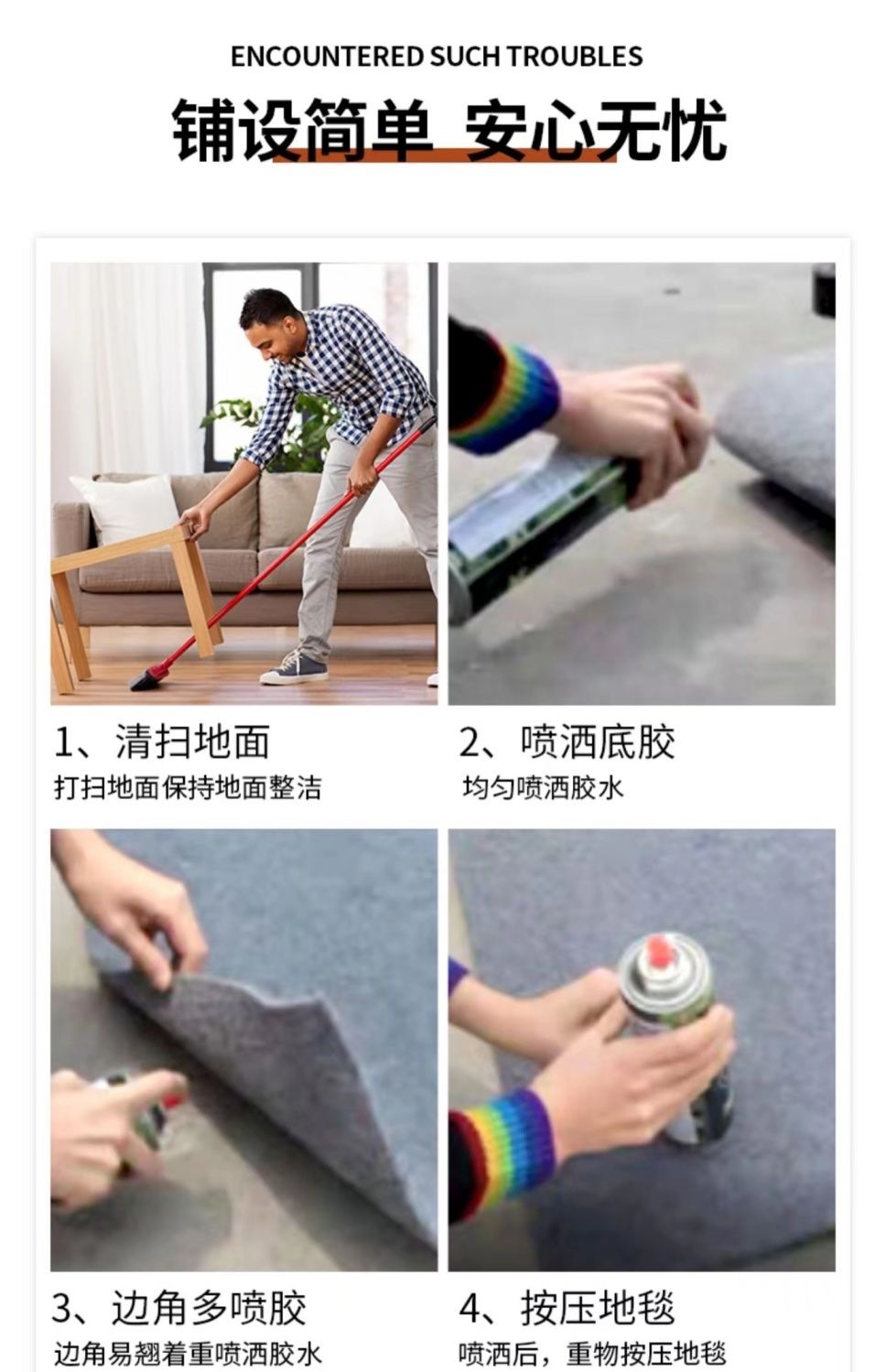 ENCOUNTERED SUCH TROUBLES

铺设简单 安心无忧

1、清扫地面
打扫地面保持地面整洁

2、喷洒底胶
均匀喷洒胶水

3、边角多喷胶
边角易翘着重喷洒胶水

4、按压地毯
喷洒后，重物按压地毯