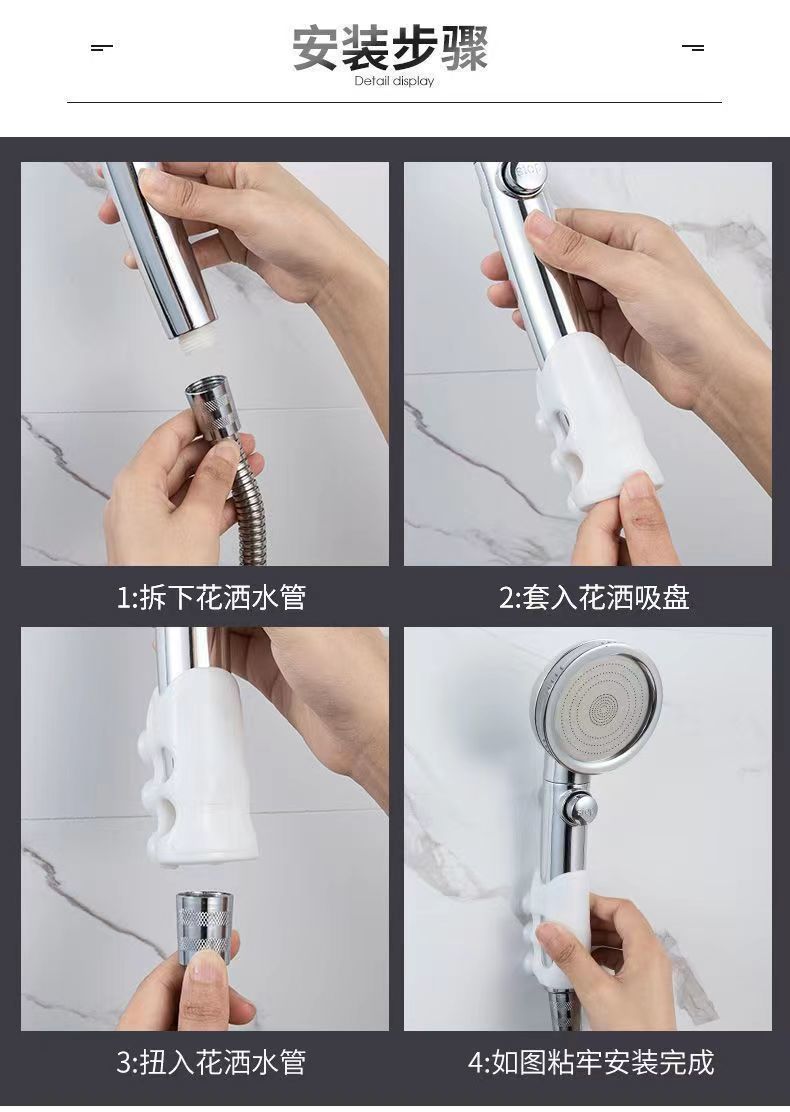 安装步骤
Detail display

1:拆下花洒水管

2:套入花洒吸盘

3:扭入花洒水管

4:如图粘牢安装完成