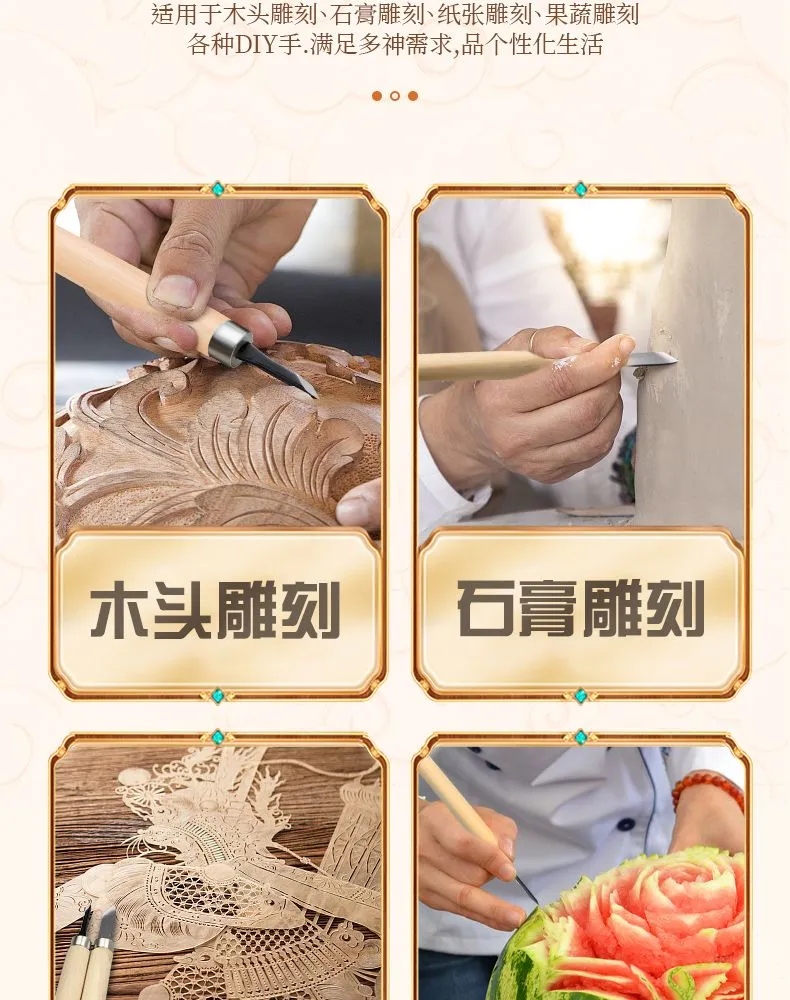 适用于木头雕刻、石膏雕刻、纸张雕刻、果蔬雕刻
各种DIY手.满足多神需求,品个性化生活

木头雕刻

石膏雕刻