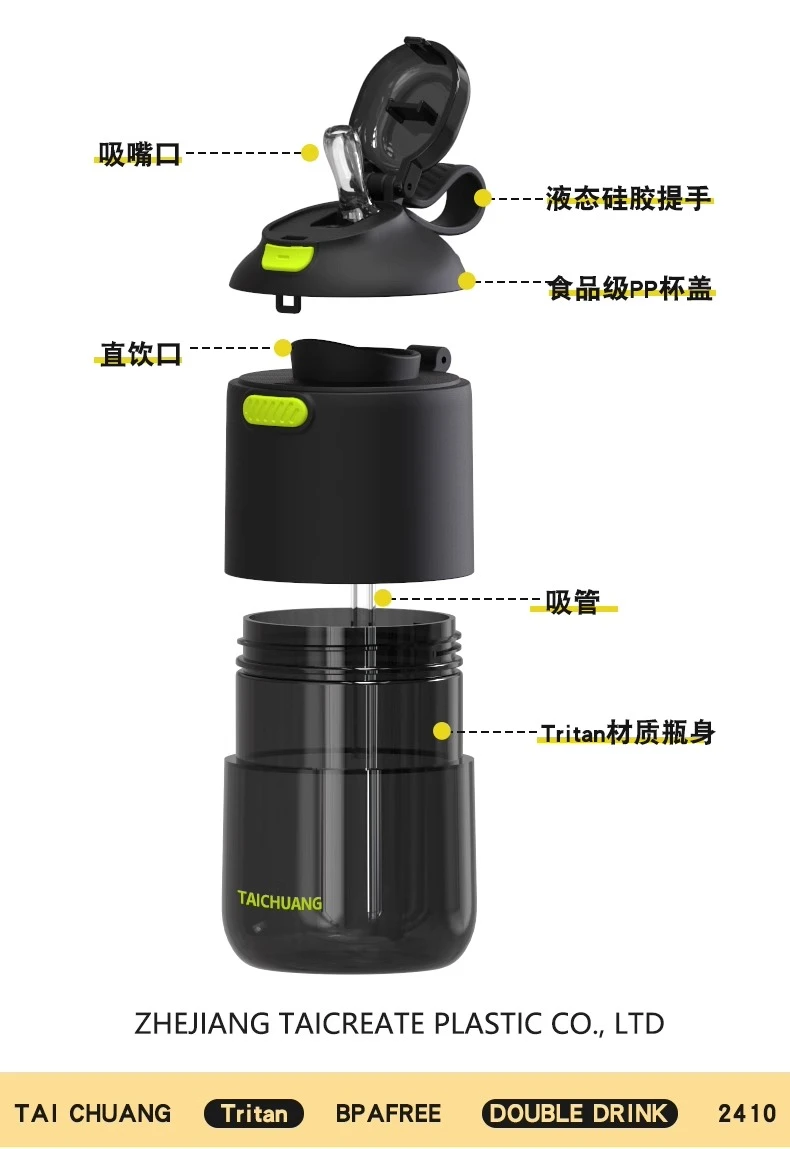 吸嘴口

液态硅胶提手

食品级PP杯盖

直饮口

吸管

Tritan材质瓶身

TAICHUANG

ZHEJIANG TAICREATE PLASTIC CO., LTD

TAI CHUANG Tritan BPAFREE DOUBLE DRINK 2410