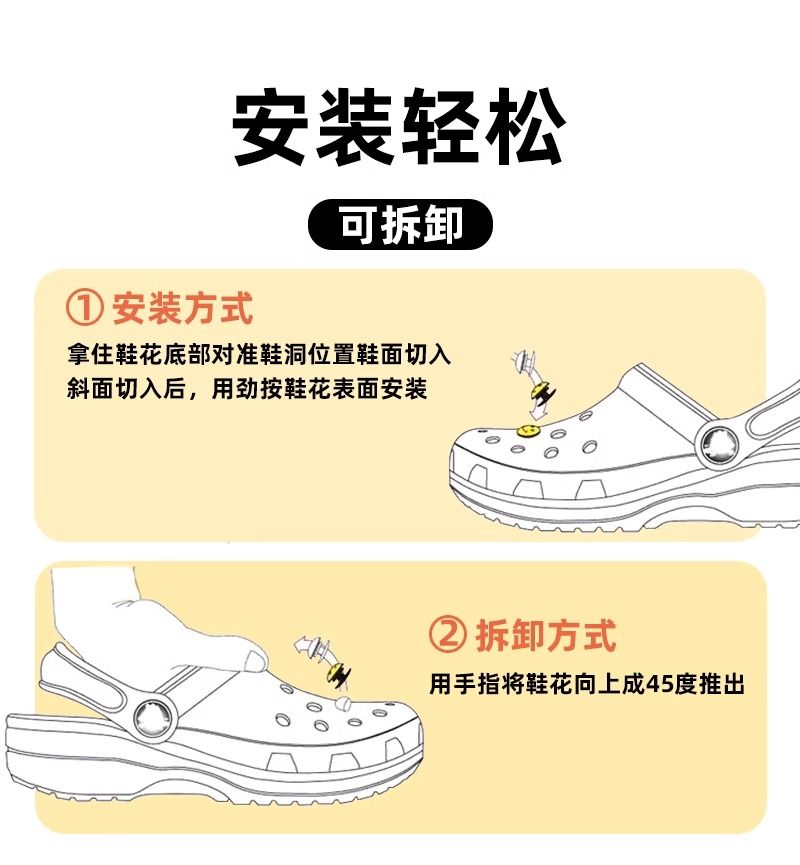 安装轻松

可拆卸

① 安装方式

拿住鞋花底部对准鞋洞位置鞋面切入
斜面切入后，用劲按鞋花表面安装

② 拆卸方式

用手指将鞋花向上成45度推出