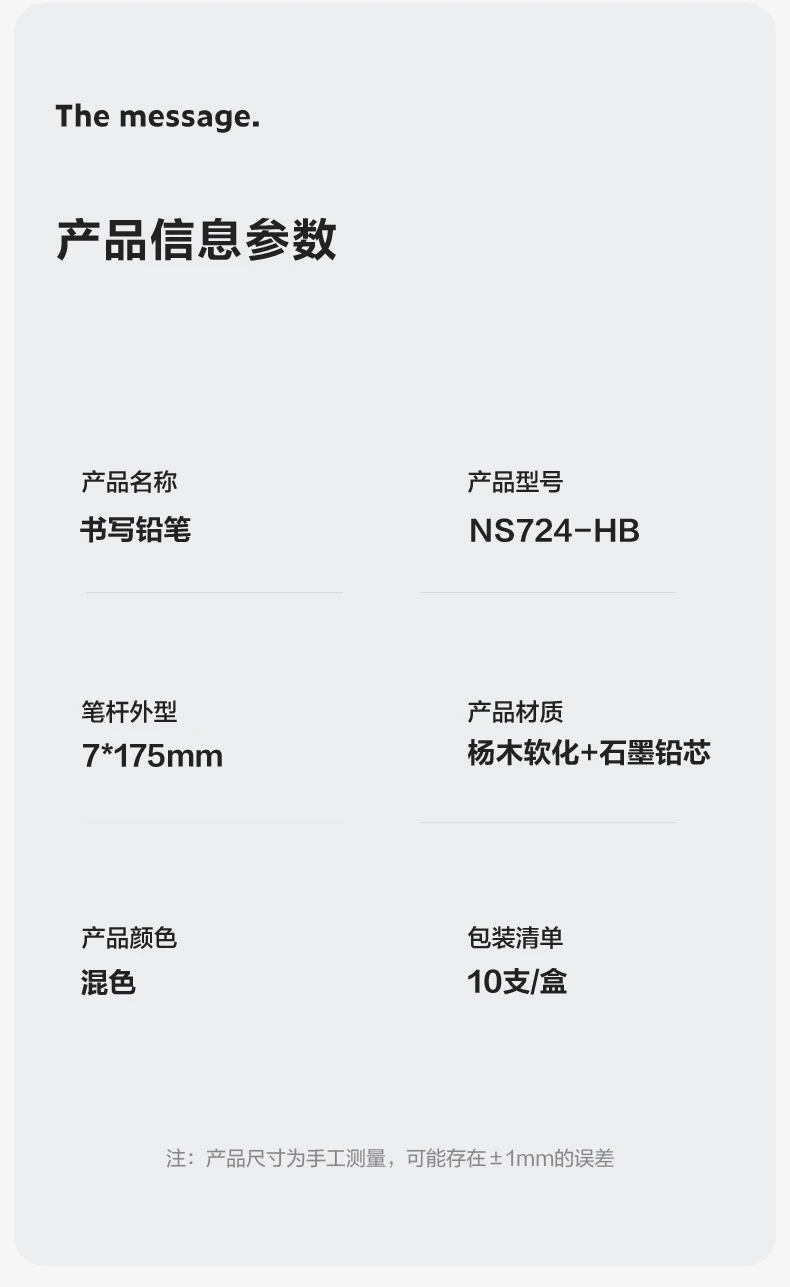 The message.

产品信息参数

产品名称
书写铅笔

产品型号
NS724-HB

笔杆外型
7*175mm

产品材质
杨木软化+石墨铅芯

产品颜色
混色

包装清单
10支/盒

注：产品尺寸为手工测量，可能存在±1mm的误差