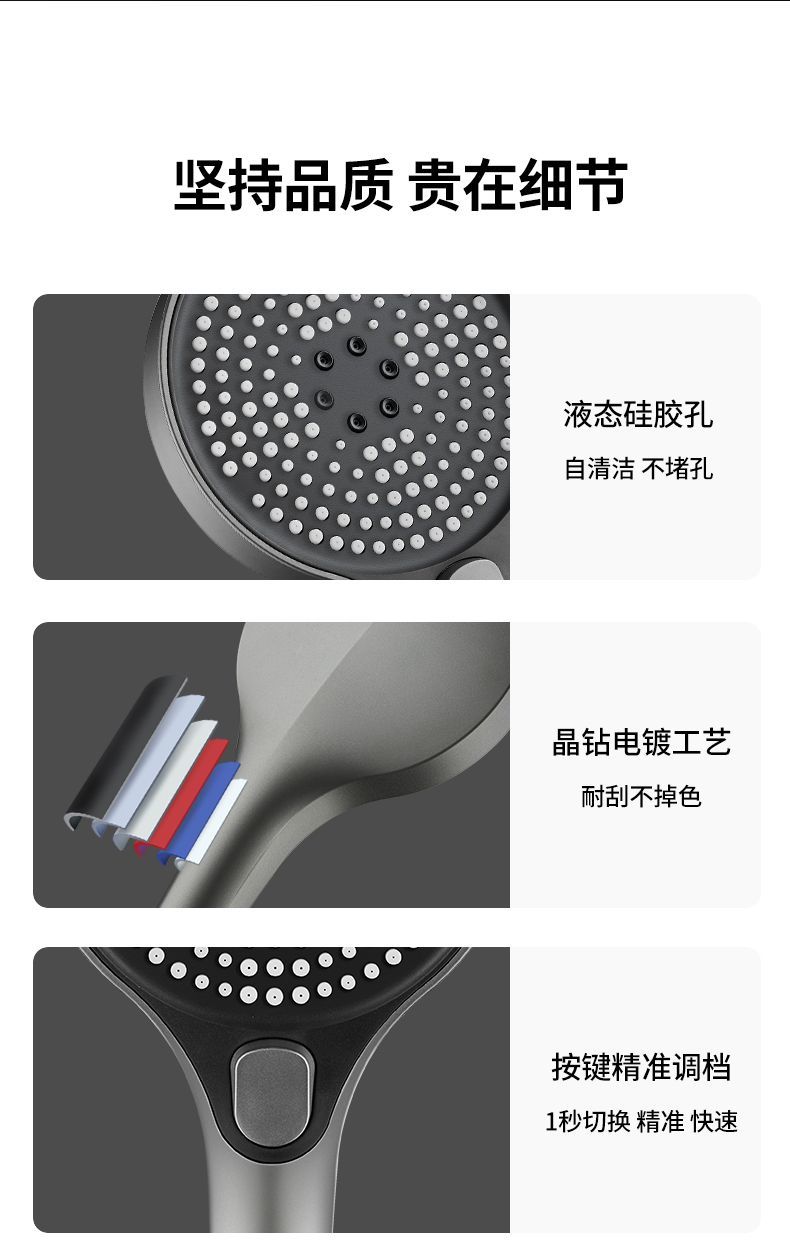 坚持品质 贵在细节

液态硅胶孔

自清洁 不堵孔

晶钻电镀工艺

耐刮不掉色

按键精准调档

1秒切换 精准 快速