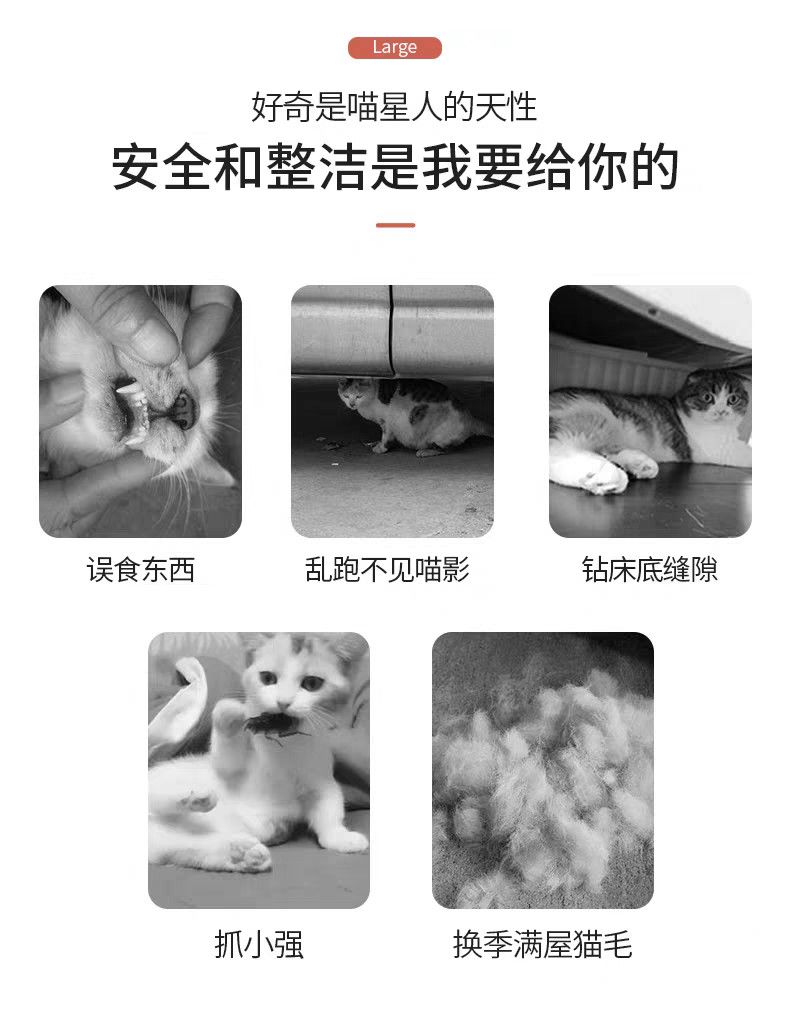 Large

好奇是喵星人的天性
安全和整洁是我要给你的

误食东西

乱跑不见喵影

钻床底缝隙

抓小强

换季满屋猫毛