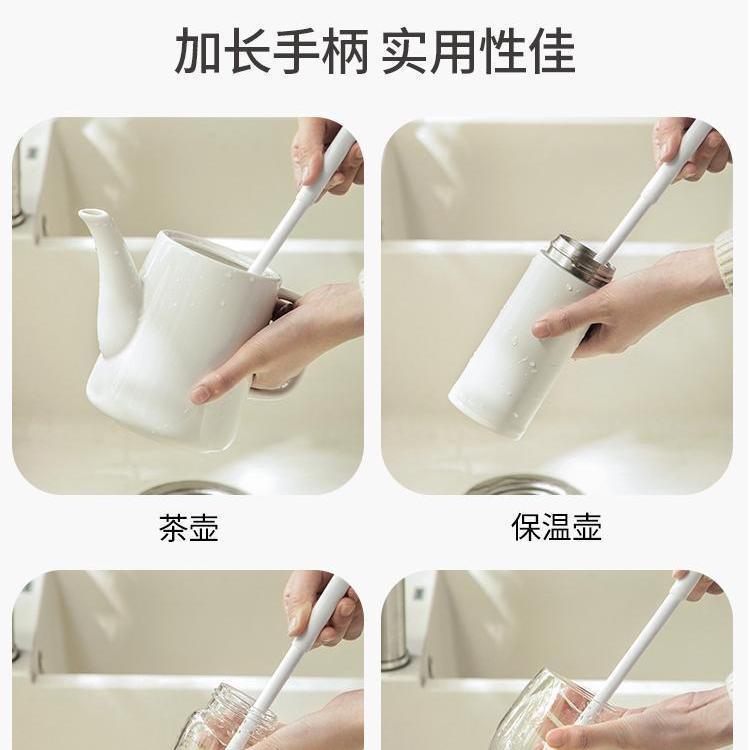 加长手柄 实用性佳

茶壶

保温壶