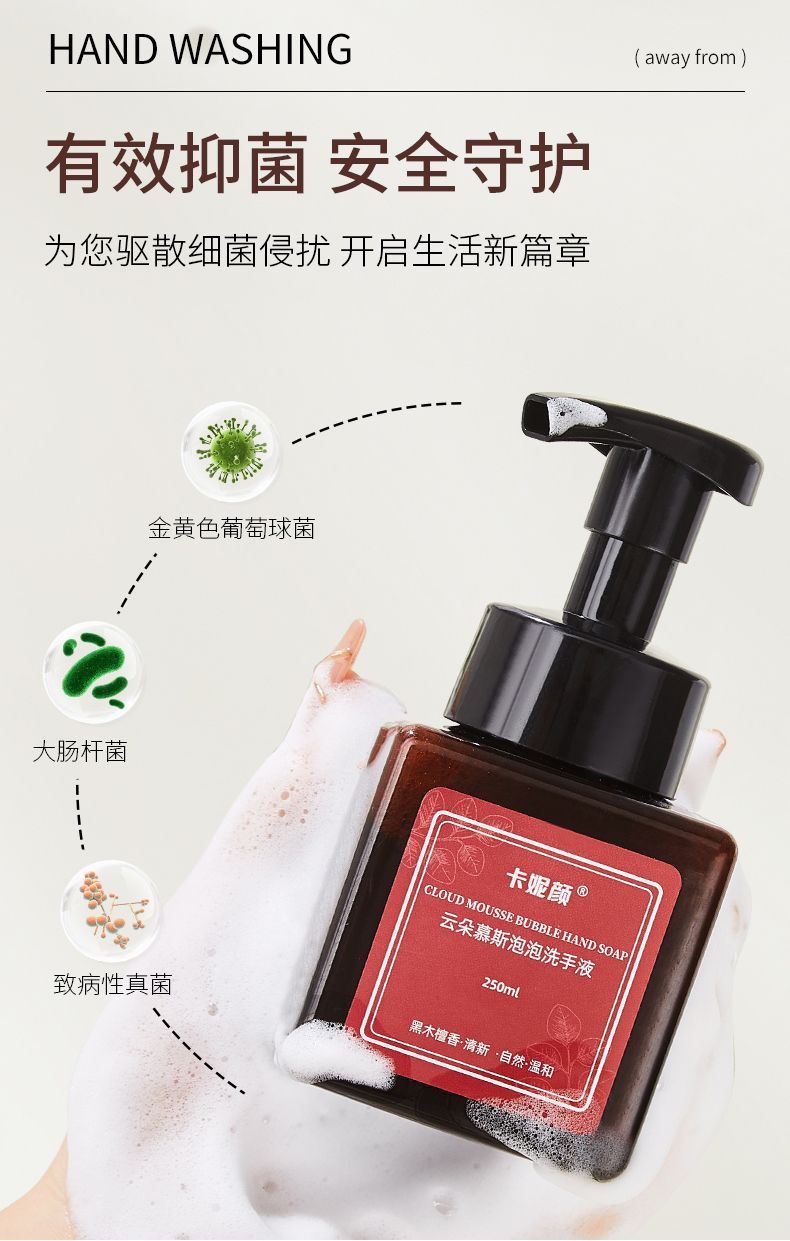 HAND WASHING

( away from )

有效抑菌 安全守护

为您驱散细菌侵扰 开启生活新篇章

金黄色葡萄球菌

大肠杆菌

致病性真菌

卡妮颜®

CLOUD MOUSSE BUBBLE HAND SOAP

云朵慕斯泡泡洗手液

250ml

黑木檀香·清新 ·自然·温和