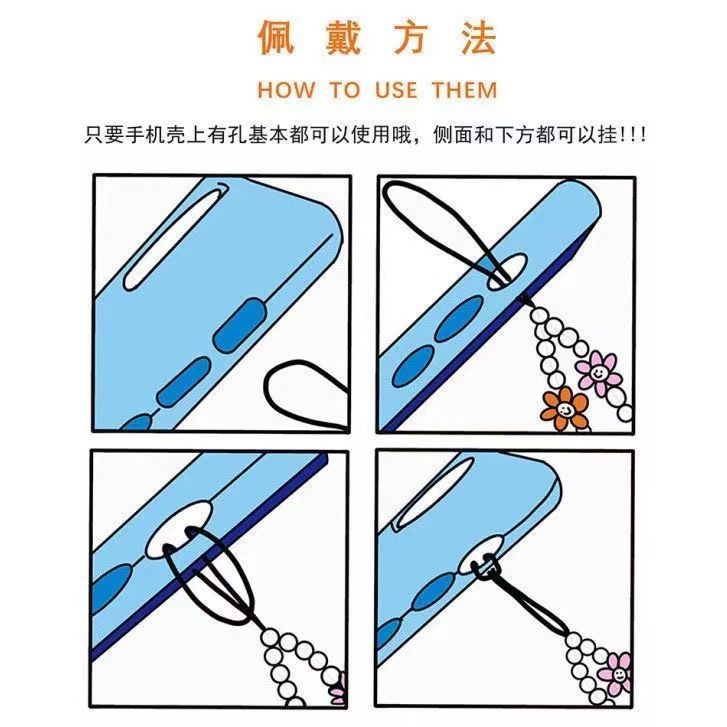 佩戴方法

HOW TO USE THEM

只要手机壳上有孔基本都可以使用哦，侧面和下方都可以挂!!!