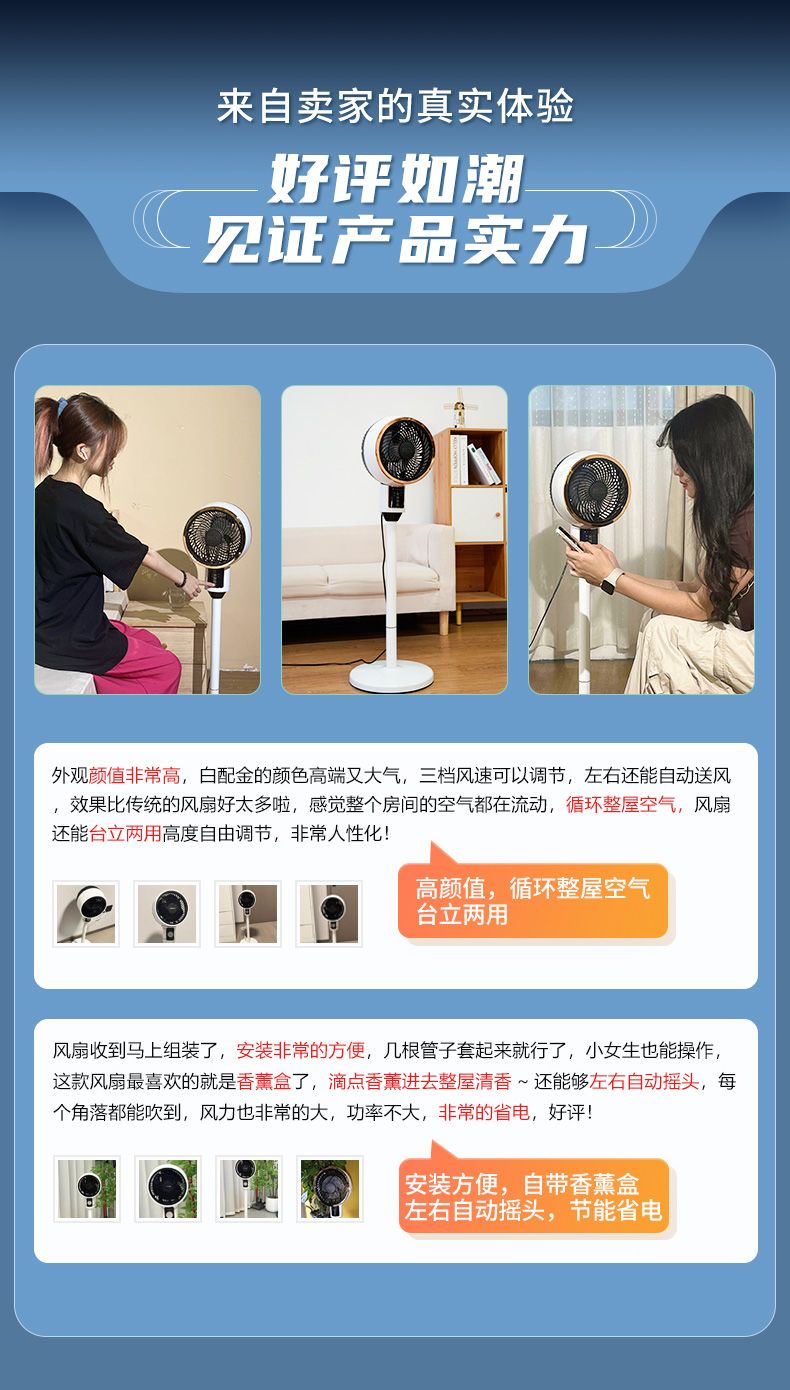 来自卖家的真实体验

好评如潮
见证产品实力

外观颜值非常高，白配金的颜色高端又大气，三档风速可以调节，左右还能自动送风，效果比传统的风扇好太多啦，感觉整个房间的空气都在流动，循环整屋空气，风扇还能台立两用高度自由调节，非常人性化！

高颜值，循环整屋空气
台立两用

风扇收到马上组装了，安装非常的方便，几根管子套起来就行了，小女生也能操作，这款风扇最喜欢的就是香薰盒了，滴点香薰进去整屋清香 ~ 还能够左右自动摇头，每个角落都能吹到，风力也非常的大，功率不大，非常的省电，好评！

安装方便，自带香薰盒
左右自动摇头，节能省电