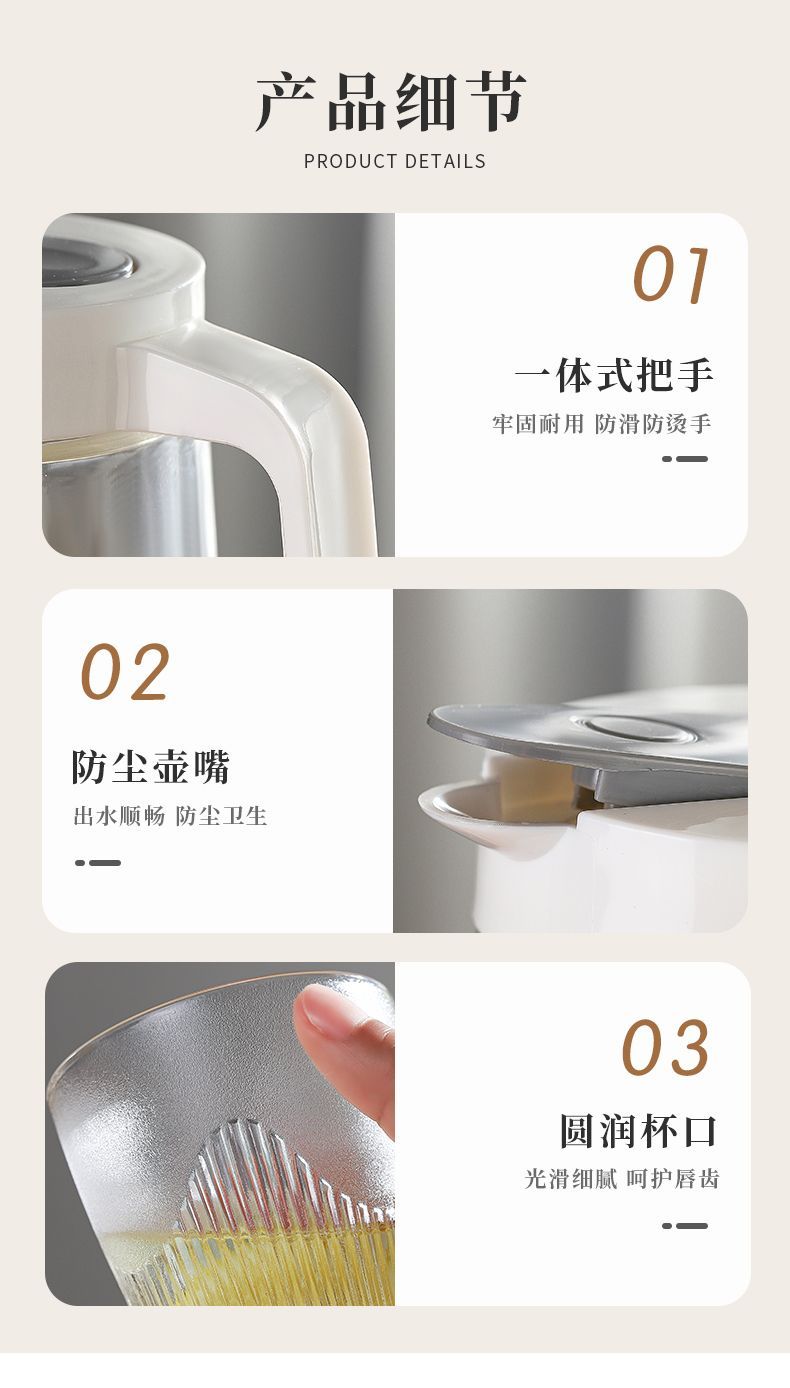 产品细节
PRODUCT DETAILS

01
一体式把手
牢固耐用 防滑防烫手

02
防尘壶嘴
出水顺畅 防尘卫生

03
圆润杯口
光滑细腻 呵护唇齿