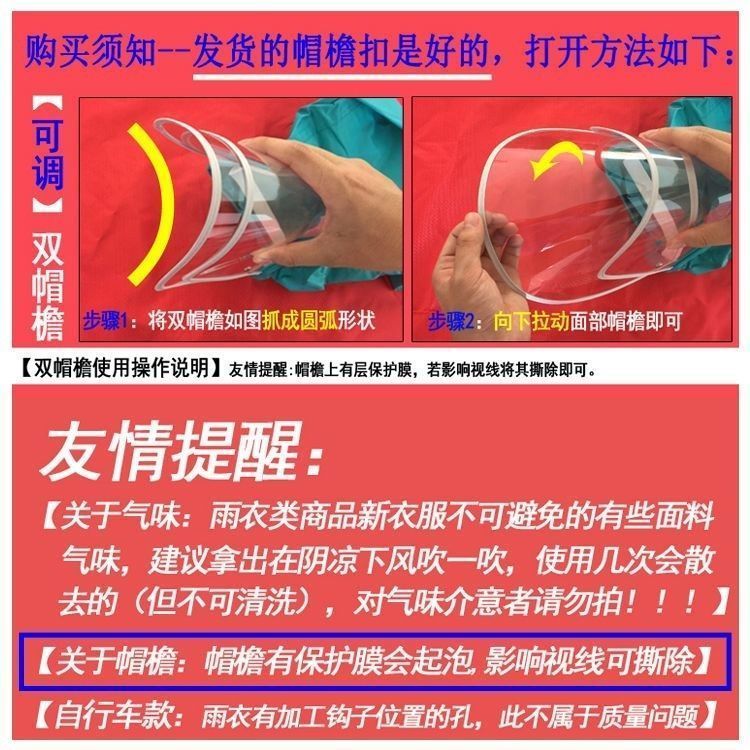 购买须知--发货的帽檐扣是好的，打开方法如下：

【可调】双帽檐

步骤1：将双帽檐如图抓成圆弧形状

步骤2：向下拉动面部帽檐即可

【双帽檐使用操作说明】友情提醒：帽檐上有层保护膜，若影响视线将其撕除即可。

友情提醒：

【关于气味：雨衣类商品新衣服不可避免的有些面料气味，建议拿出在阴凉下风吹一吹，使用几次会散去的（但不可清洗），对气味介意者请勿拍！！！】

【关于帽檐：帽檐有保护膜会起泡，影响视线可撕除】

【自行车款：雨衣有加工钩子位置的孔，此不属于质量问题】