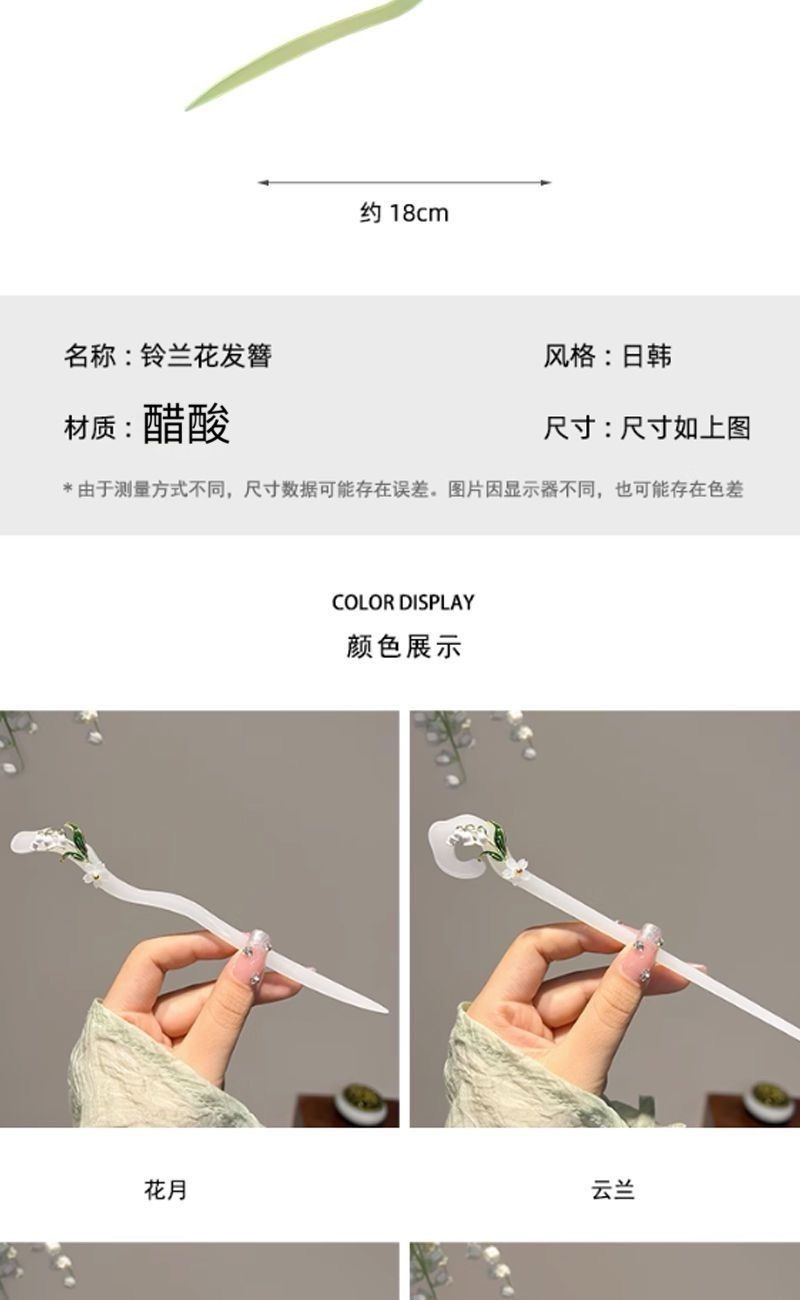 约 18cm

名称：铃兰花发簪

风格：日韩

材质：醋酸

尺寸：尺寸如上图

* 由于测量方式不同，尺寸数据可能存在误差。图片因显示器不同，也可能存在色差

COLOR DISPLAY
颜色展示

花月

云兰