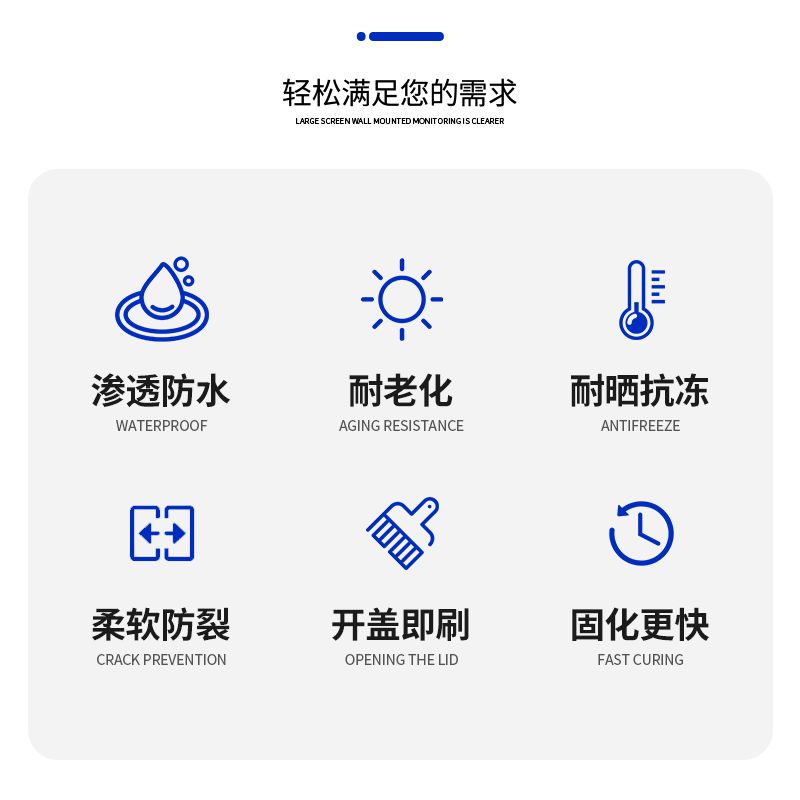 轻松满足您的需求
LARGE SCREEN WALL MOUNTED MONITORING IS CLEARER

渗透防水
WATERPROOF

耐老化
AGING RESISTANCE

耐晒抗冻
ANTIFREEZE

柔软防裂
CRACK PREVENTION

开盖即刷
OPENING THE LID

固化更快
FAST CURING