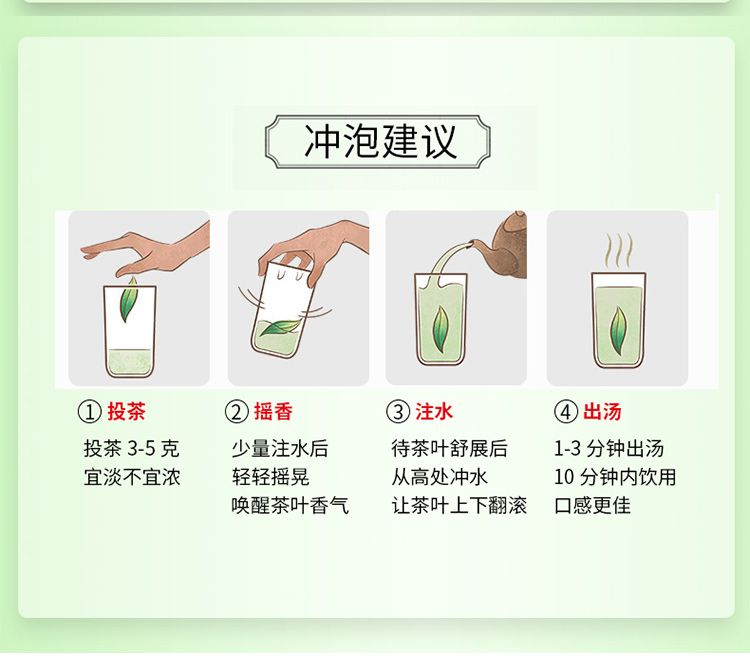 冲泡建议

① 投茶
投茶 3-5 克
宜淡不宜浓

② 摇香
少量注水后
轻轻摇晃
唤醒茶叶香气

③ 注水
待茶叶舒展后
从高处冲水
让茶叶上下翻滚

④ 出汤
1-3 分钟出汤
10 分钟内饮用
口感更佳