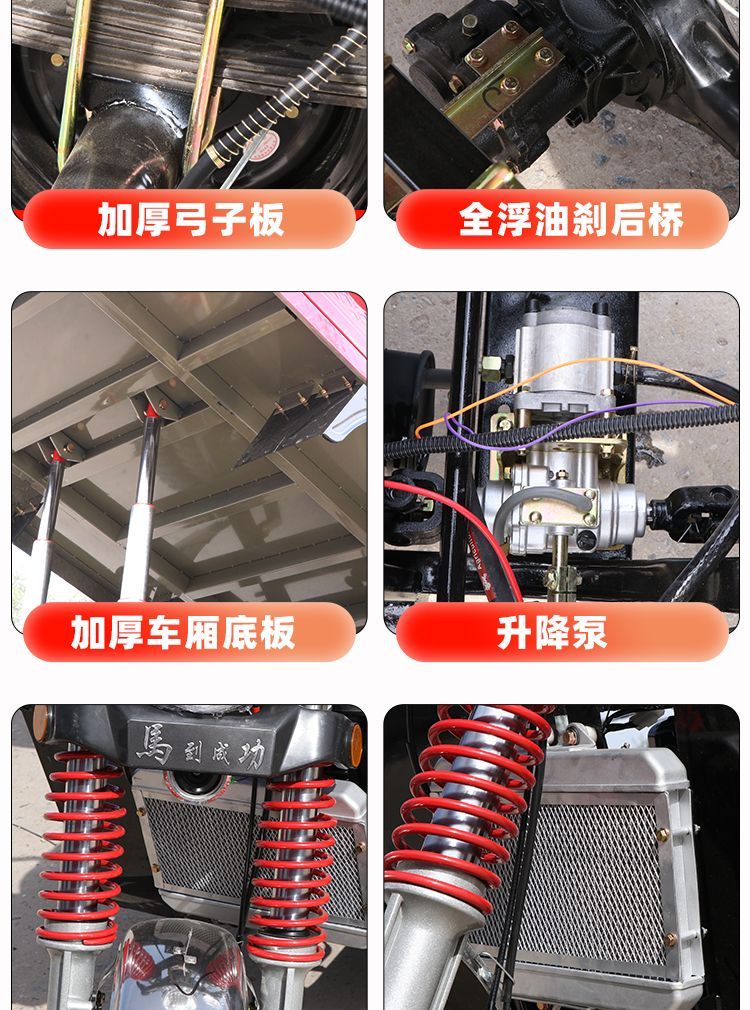 加厚弓子板

全浮油刹后桥

加厚车厢底板

升降泵

馬到成功