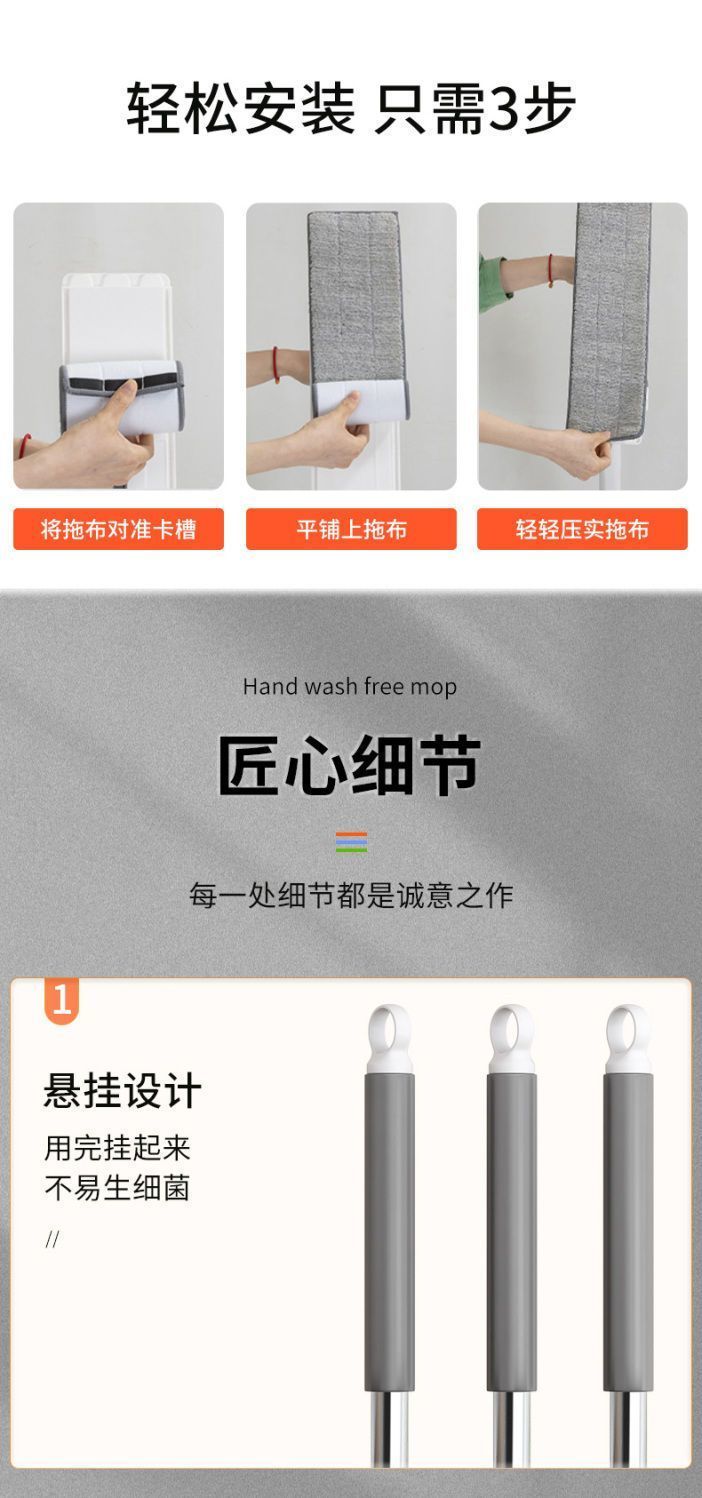 轻松安装 只需3步

将拖布对准卡槽

平铺上拖布

轻轻压实拖布

Hand wash free mop

匠心细节

每一处细节都是诚意之作

1

悬挂设计

用完挂起来
不易生细菌

//