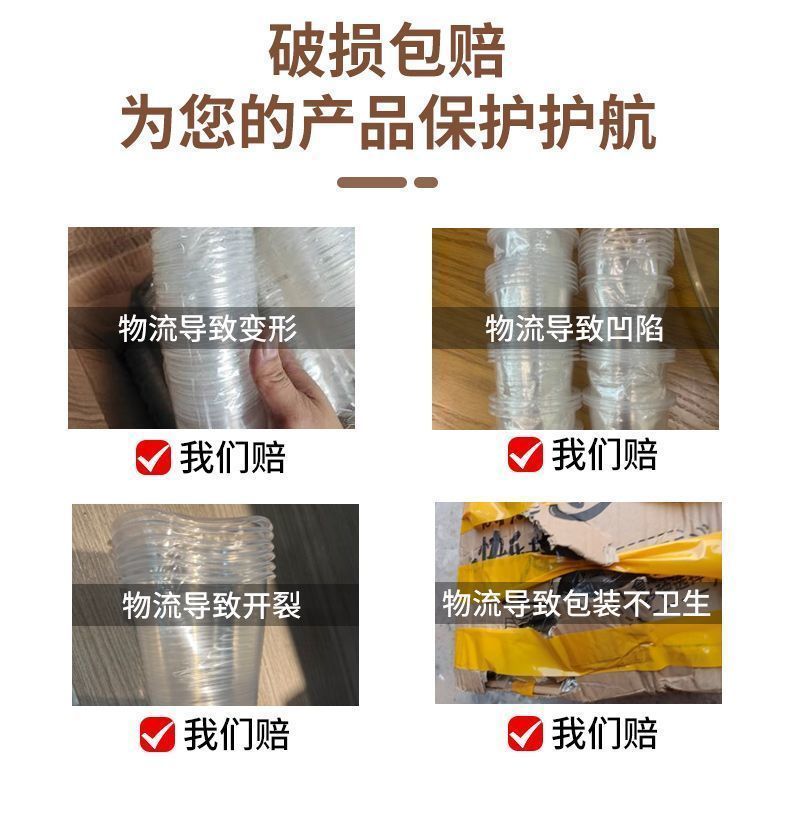 破损包赔
为您的产品保护护航

物流导致变形
我们赔

物流导致凹陷
我们赔

物流导致开裂
我们赔

物流导致包装不卫生
我们赔