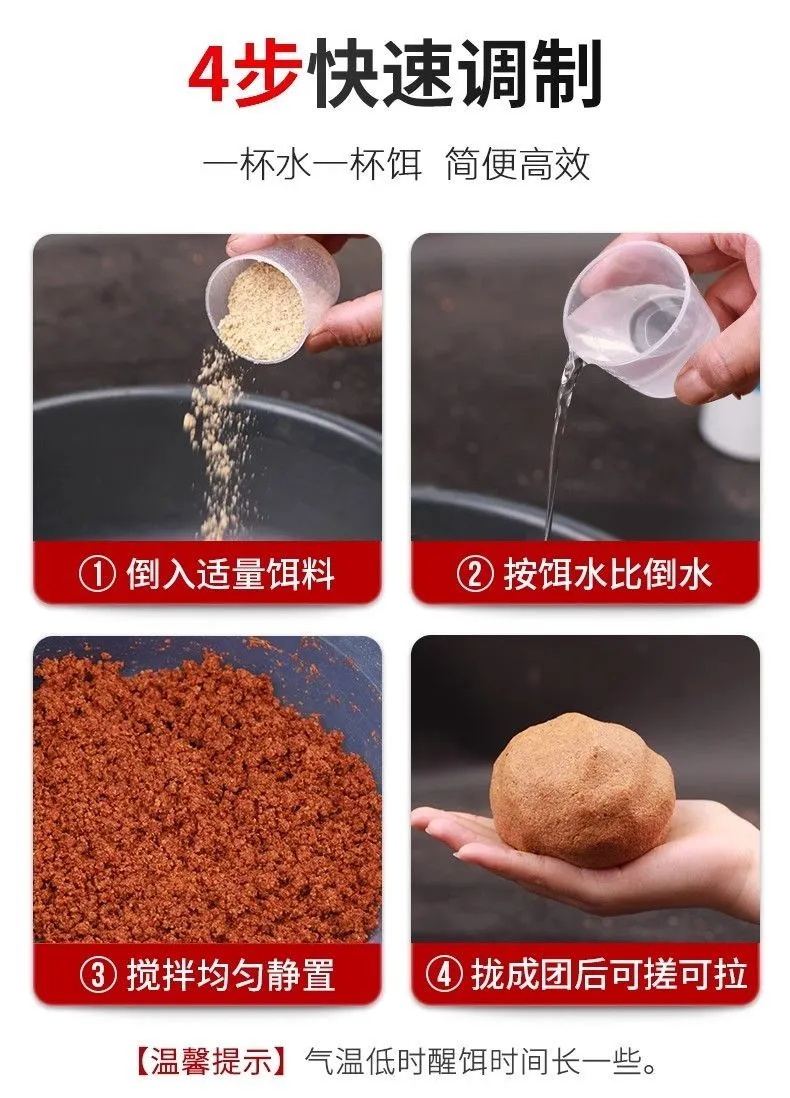 4步快速调制

一杯水一杯饵 简便高效

① 倒入适量饵料

② 按饵水比倒水

③ 搅拌均匀静置

④ 拢成团后可搓可拉

【温馨提示】气温低时醒饵时间长一些。