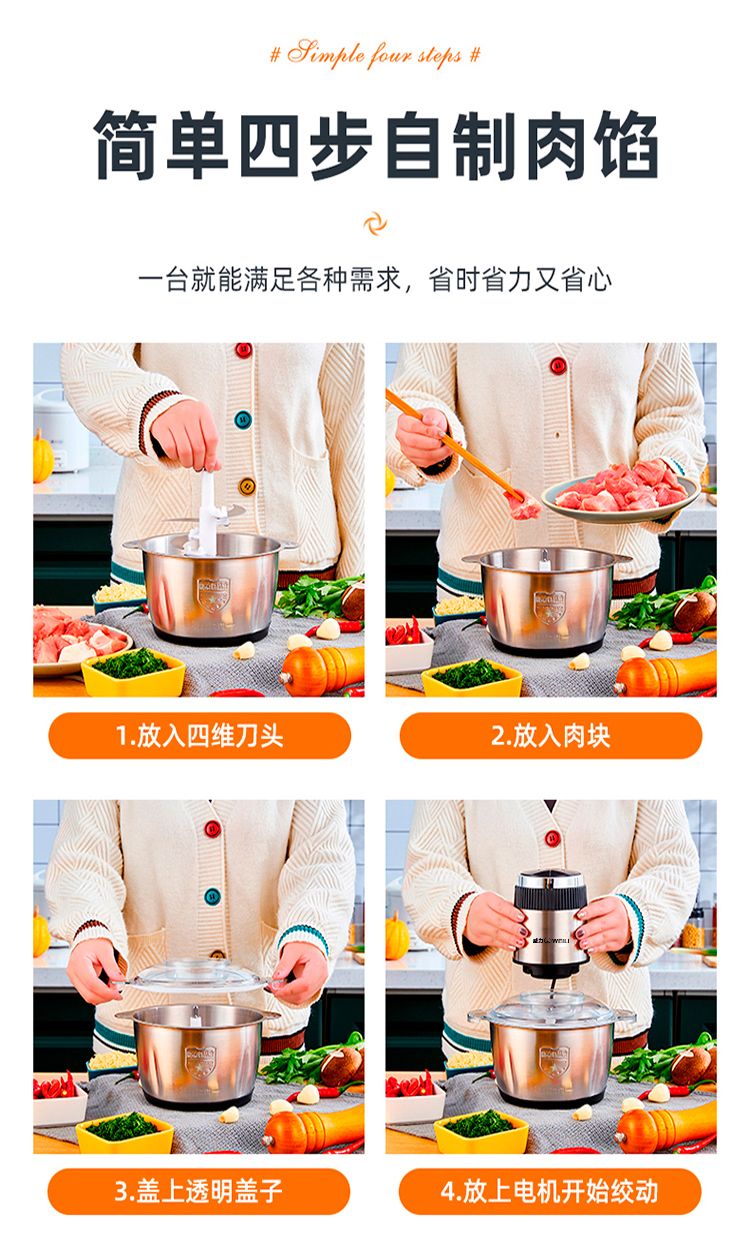 # Simple four steps #

简单四步自制肉馅

一台就能满足各种需求，省时省力又省心

1.放入四维刀头

2.放入肉块

3.盖上透明盖子

4.放上电机开始绞动