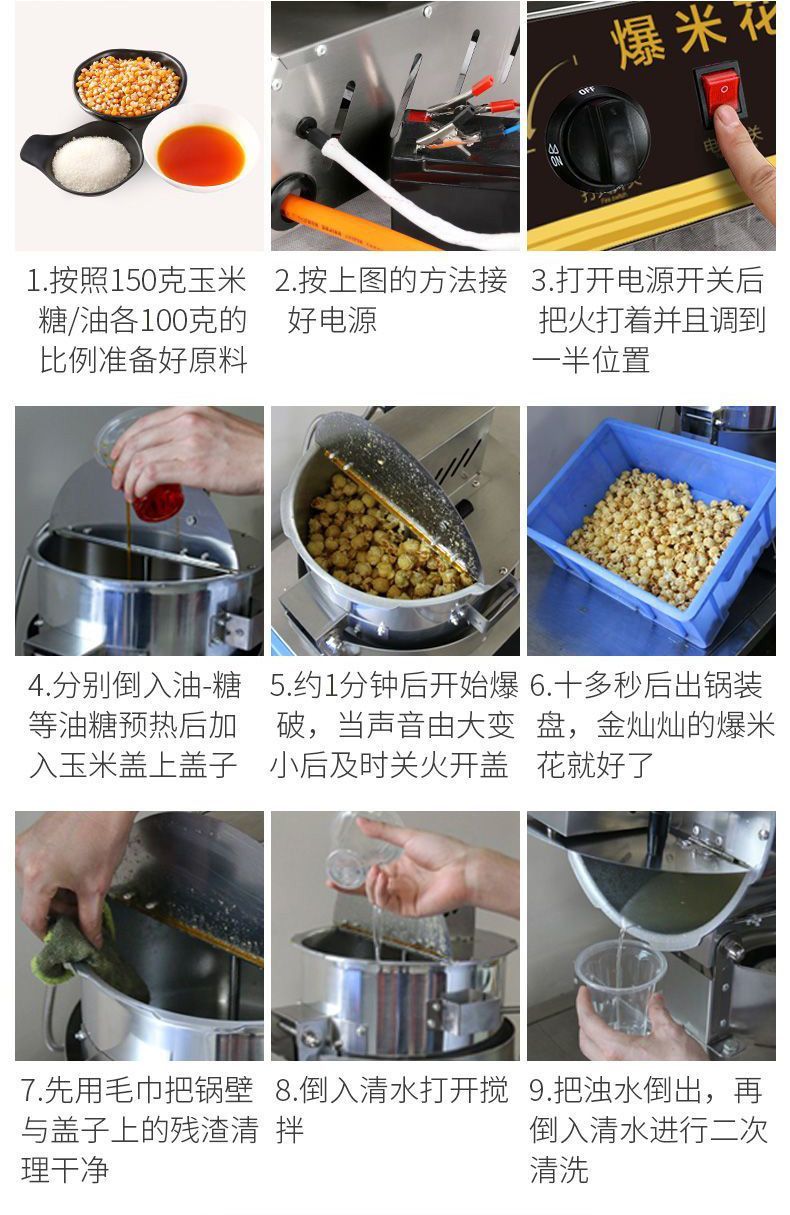 爆米花

OFF

1.按照150克玉米糖/油各100克的比例准备好原料

2.按上图的方法接好电源

3.打开电源开关后把火打着并且调到一半位置

4.分别倒入油-糖等油糖预热后加入玉米盖上盖子

5.约1分钟后开始爆破，当声音由大变小后及时关火开盖

6.十多秒后出锅装盘，金灿灿的爆米花就好了

7.先用毛巾把锅壁与盖子上的残渣清理干净

8.倒入清水打开搅拌

9.把浊水倒出，再倒入清水进行二次清洗