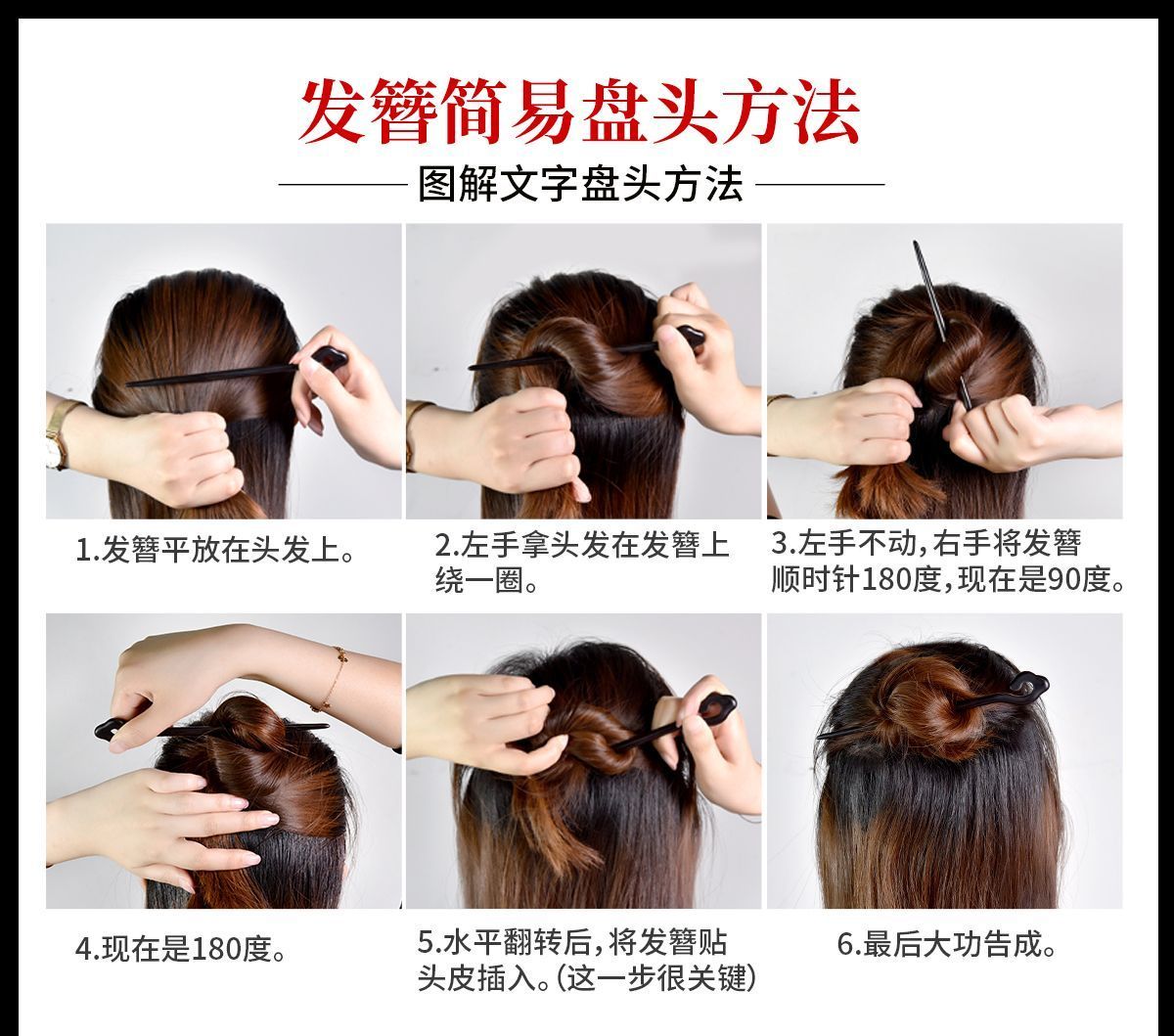 发簪简易盘头方法

图解文字盘头方法

1.发簪平放在头发上。

2.左手拿头发在发簪上绕一圈。

3.左手不动,右手将发簪顺时针180度,现在是90度。

4.现在是180度。

5.水平翻转后,将发簪贴头皮插入。(这一步很关键)

6.最后大功告成。