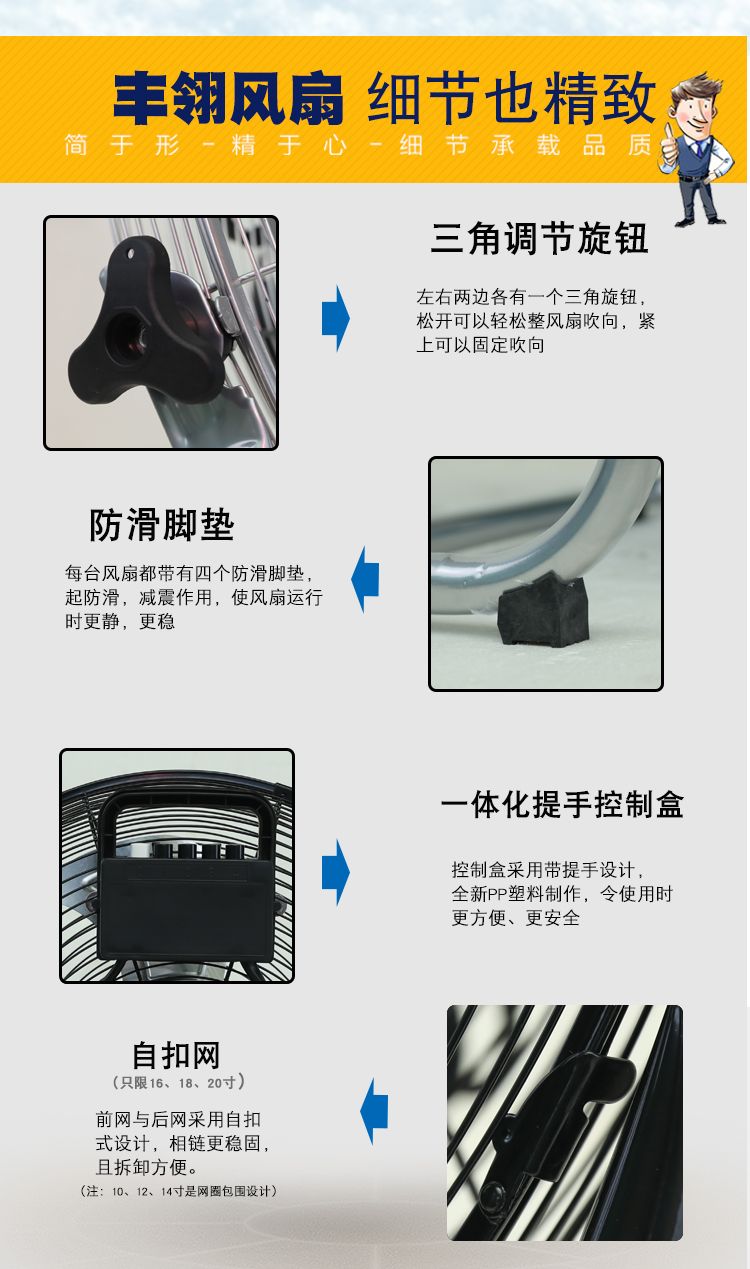 丰翎风扇 细节也精致
简于形－精于心－细节承载品质

三角调节旋钮
左右两边各有一个三角旋钮，松开可以轻松整风扇吹向，紧上可以固定吹向

防滑脚垫
每台风扇都带有四个防滑脚垫，起防滑，减震作用，使风扇运行时更静，更稳

一体化提手控制盒
控制盒采用带提手设计，全新PP塑料制作，令使用时更方便、更安全

自扣网
（只限16、18、20寸）
前网与后网采用自扣式设计，相链更稳固，且拆卸方便。
（注：10、12、14寸是网圈包围设计）