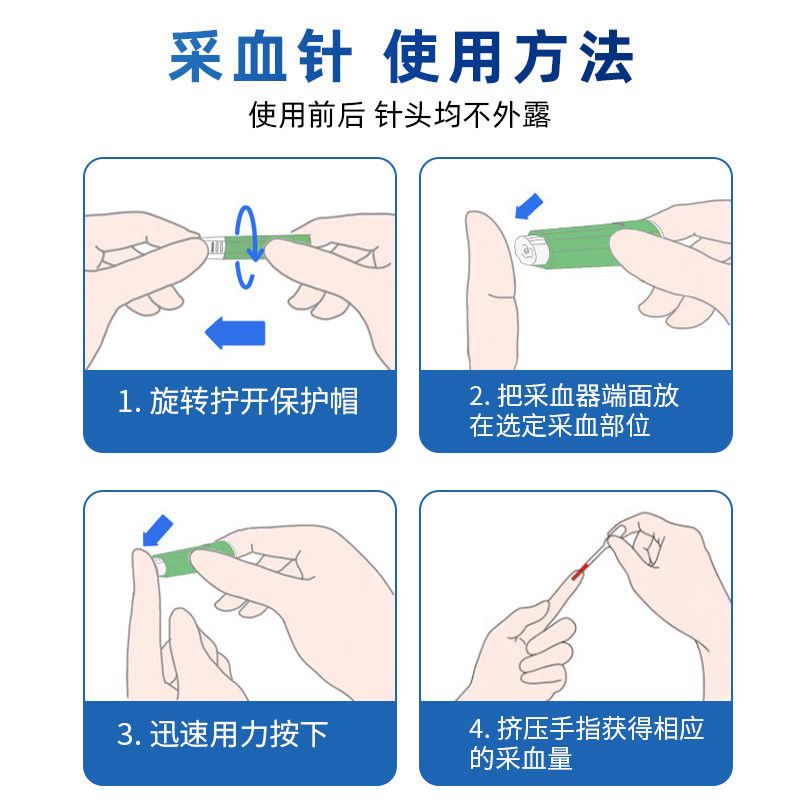 采血针 使用方法

使用前后 针头均不外露

1. 旋转拧开保护帽

2. 把采血器端面放在选定采血部位

3. 迅速用力按下

4. 挤压手指获得相应的采血量