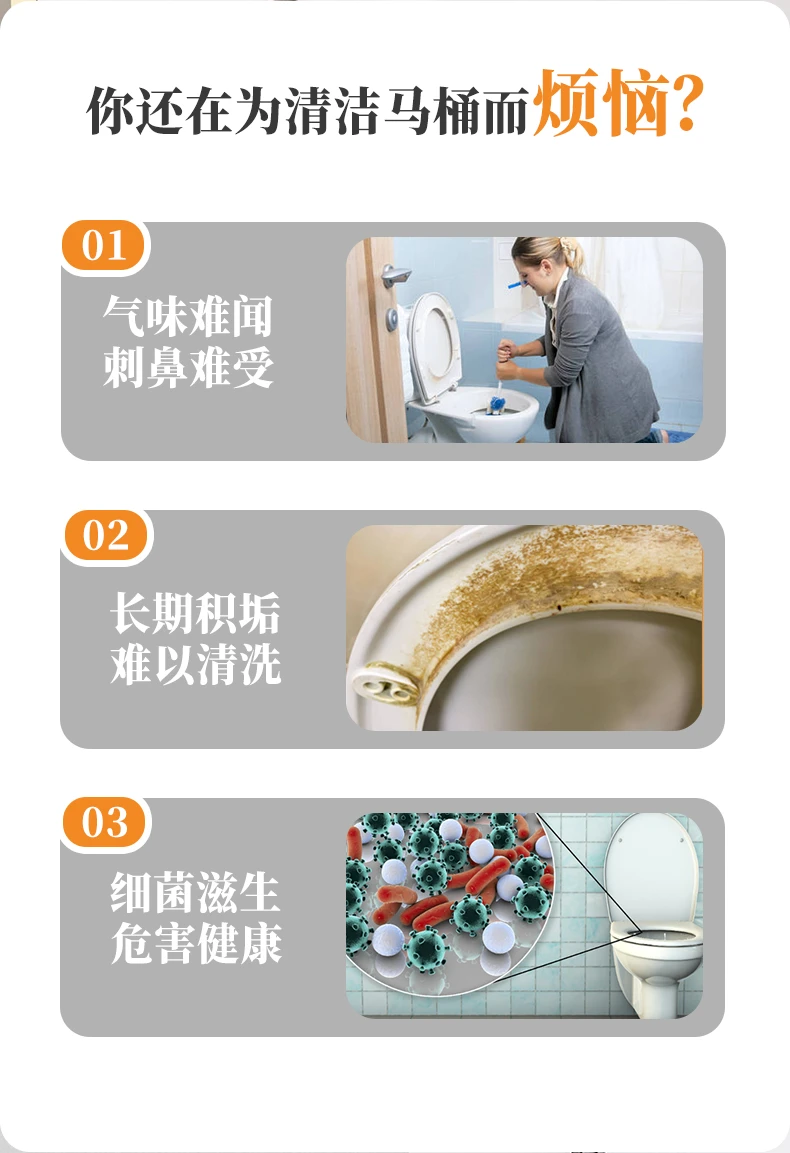 你还在为清洁马桶而烦恼?

01
气味难闻
刺鼻难受

02
长期积垢
难以清洗

03
细菌滋生
危害健康