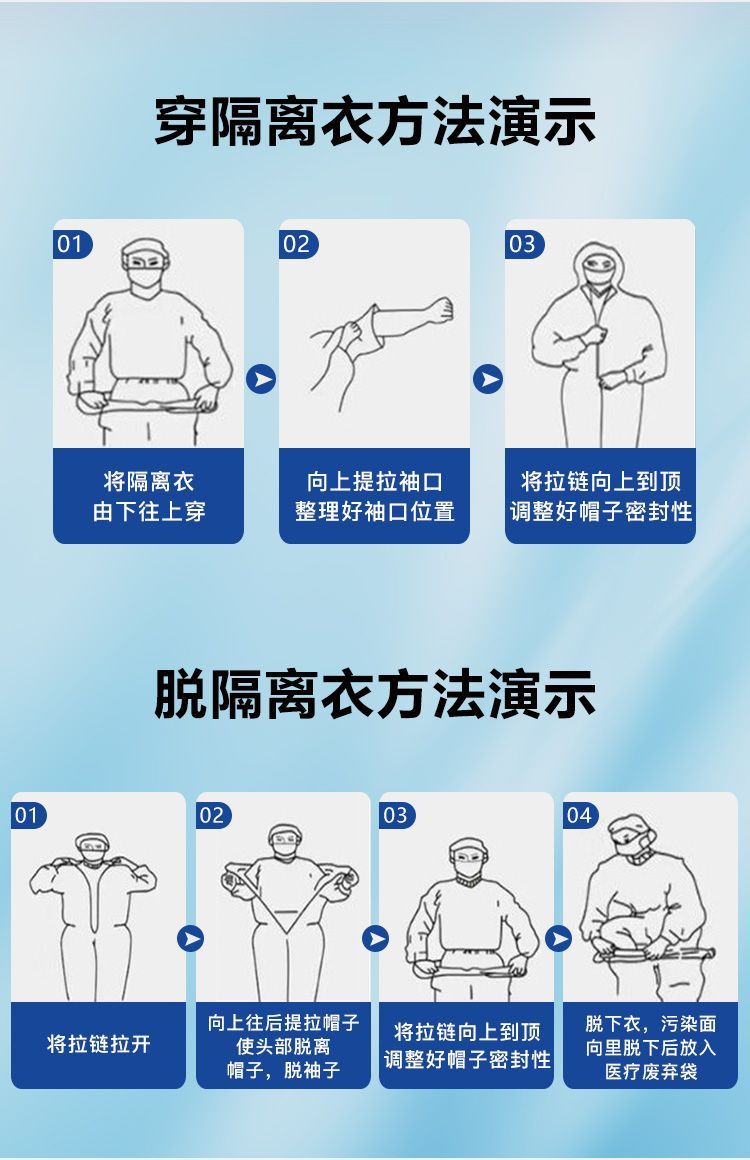 穿隔离衣方法演示

01

将隔离衣
由下往上穿

02

向上提拉袖口
整理好袖口位置

03

将拉链向上到顶
调整好帽子密封性

脱隔离衣方法演示

01

将拉链拉开

02

向上往后提拉帽子
使头部脱离
帽子，脱袖子

03

将拉链向上到顶
调整好帽子密封性

04

脱下衣，污染面
向里脱下后放入
医疗废弃袋