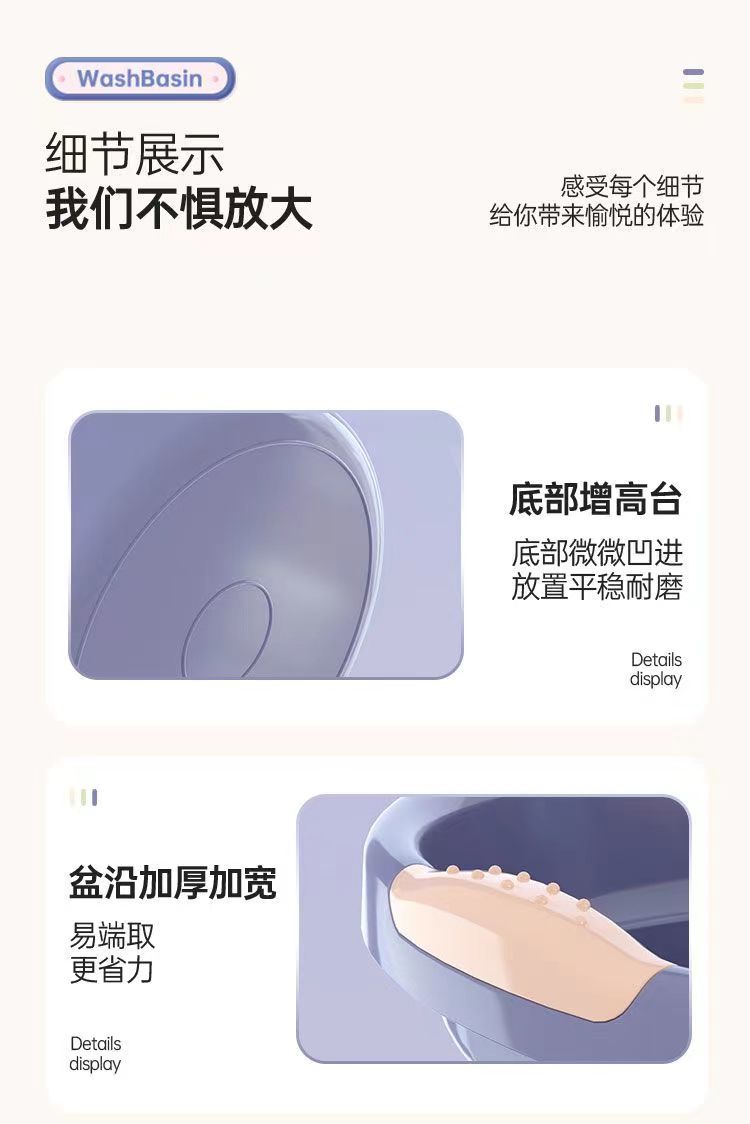 WashBasin

细节展示
我们不惧放大

感受每个细节
给你带来愉悦的体验

底部增高台

底部微微凹进
放置平稳耐磨

Details display

盆沿加厚加宽

易端取
更省力

Details display