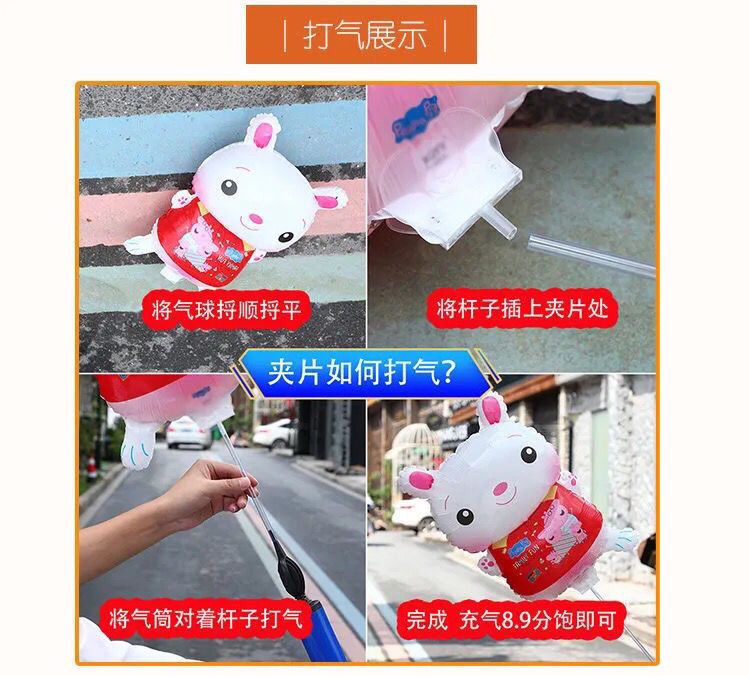 | 打气展示 |

将气球捋顺捋平

将杆子插上夹片处

夹片如何打气?

将气筒对着杆子打气

完成 充气8.9分饱即可