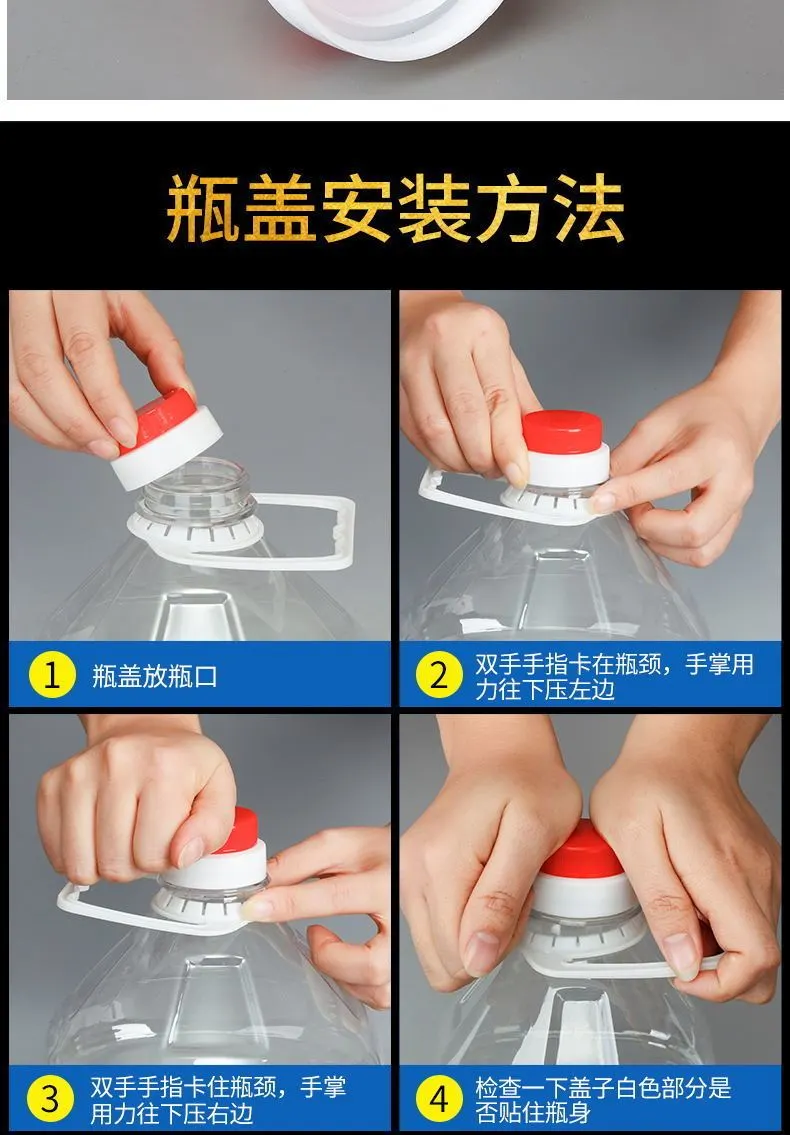 瓶盖安装方法

1 瓶盖放瓶口

2 双手手指卡在瓶颈，手掌用力往下压左边

3 双手手指卡住瓶颈，手掌用力往下压右边

4 检查一下盖子白色部分是否贴住瓶身