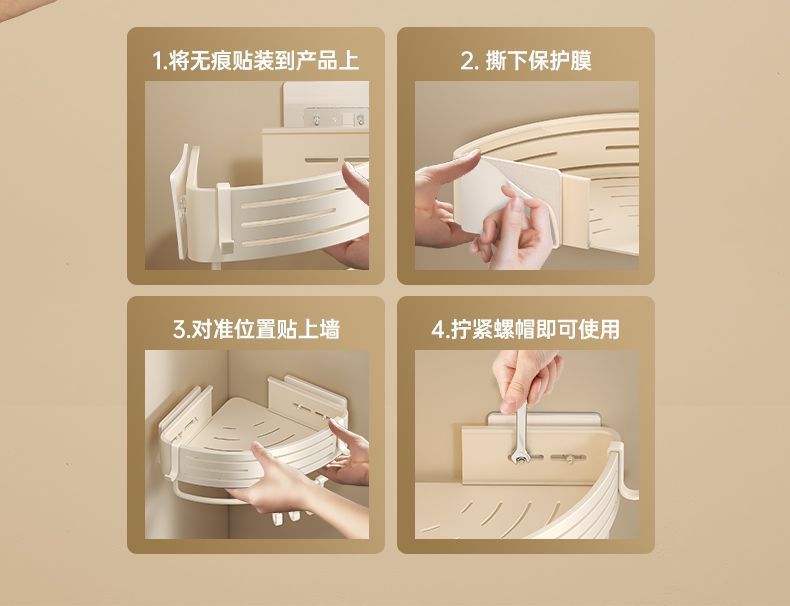 1.将无痕贴装到产品上

2. 撕下保护膜

3.对准位置贴上墙

4.拧紧螺帽即可使用