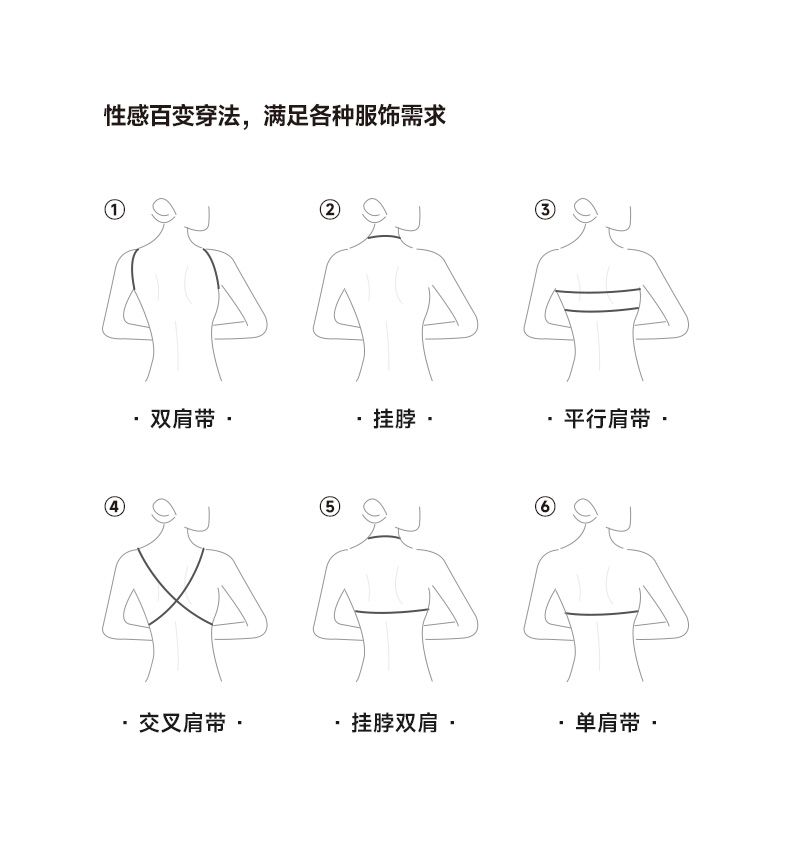 性感百变穿法，满足各种服饰需求

①

· 双肩带 ·

②

· 挂脖 ·

③

· 平行肩带 ·

④

· 交叉肩带 ·

⑤

· 挂脖双肩 ·

⑥

· 单肩带 ·