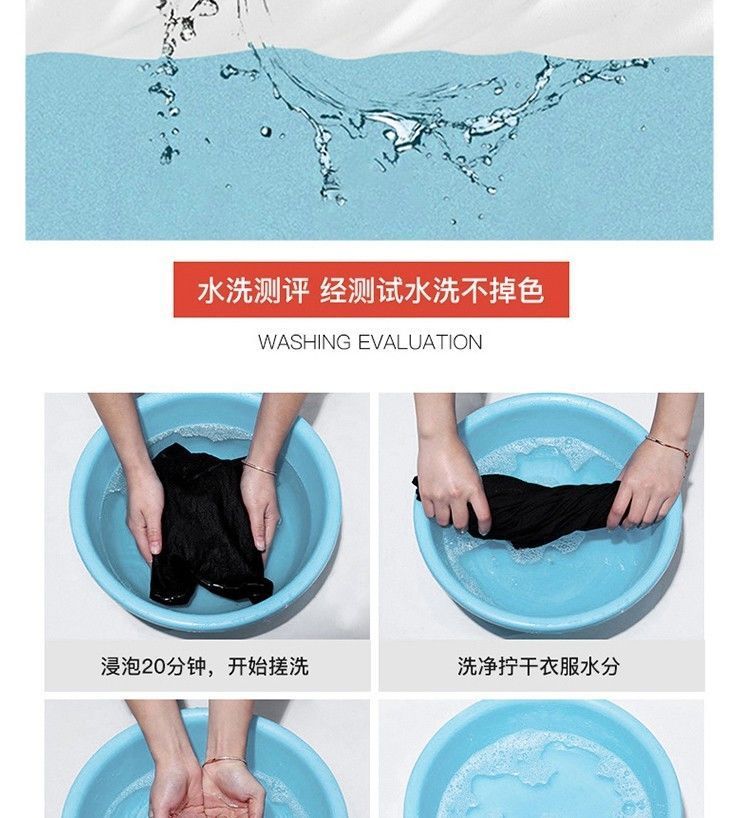 水洗测评 经测试水洗不掉色

WASHING EVALUATION

浸泡20分钟，开始搓洗

洗净拧干衣服水分