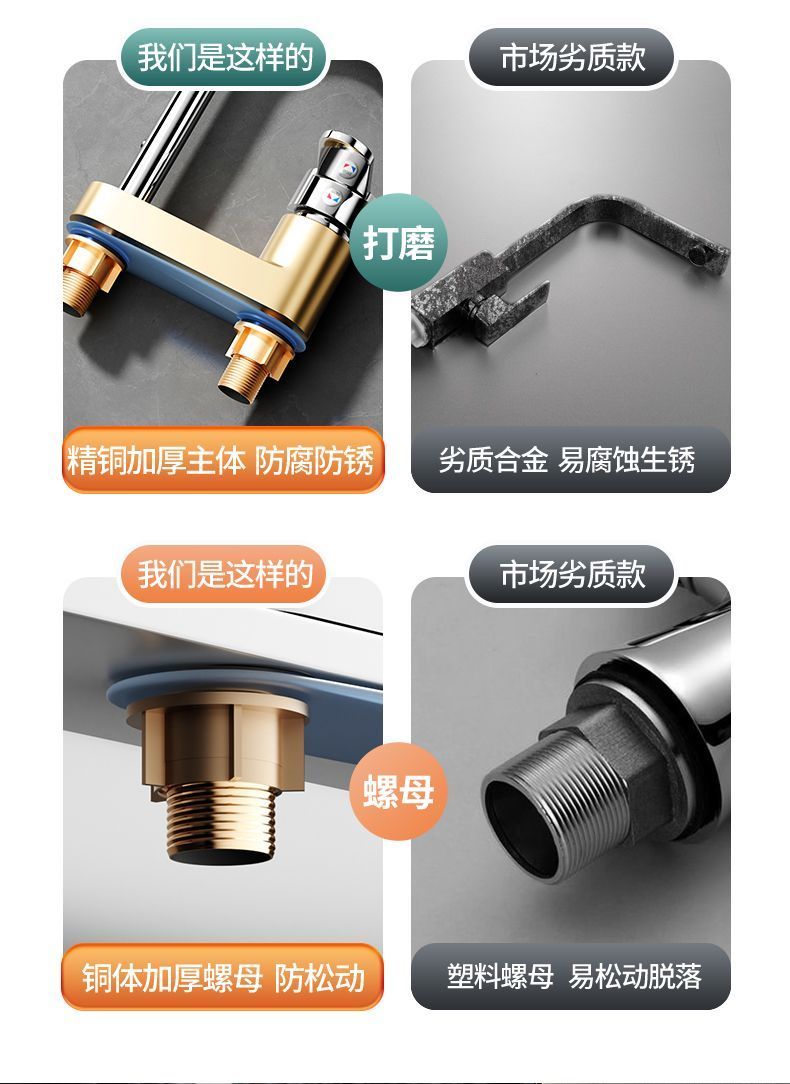 我们是这样的

市场劣质款

打磨

精铜加厚主体 防腐防锈

劣质合金 易腐蚀生锈

我们是这样的

市场劣质款

螺母

铜体加厚螺母 防松动

塑料螺母 易松动脱落