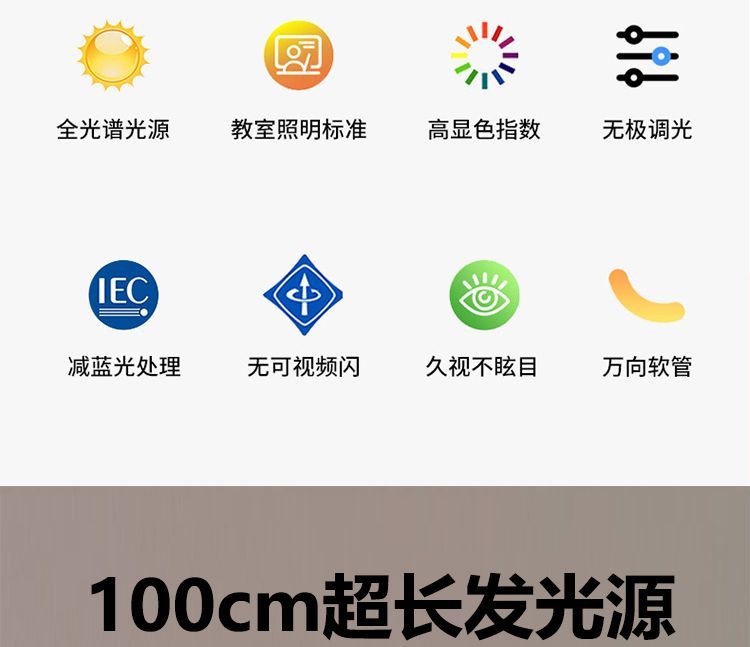 全光谱光源

教室照明标准

高显色指数

无极调光

IEC

减蓝光处理

无可视频闪

久视不眩目

万向软管

100cm超长发光源