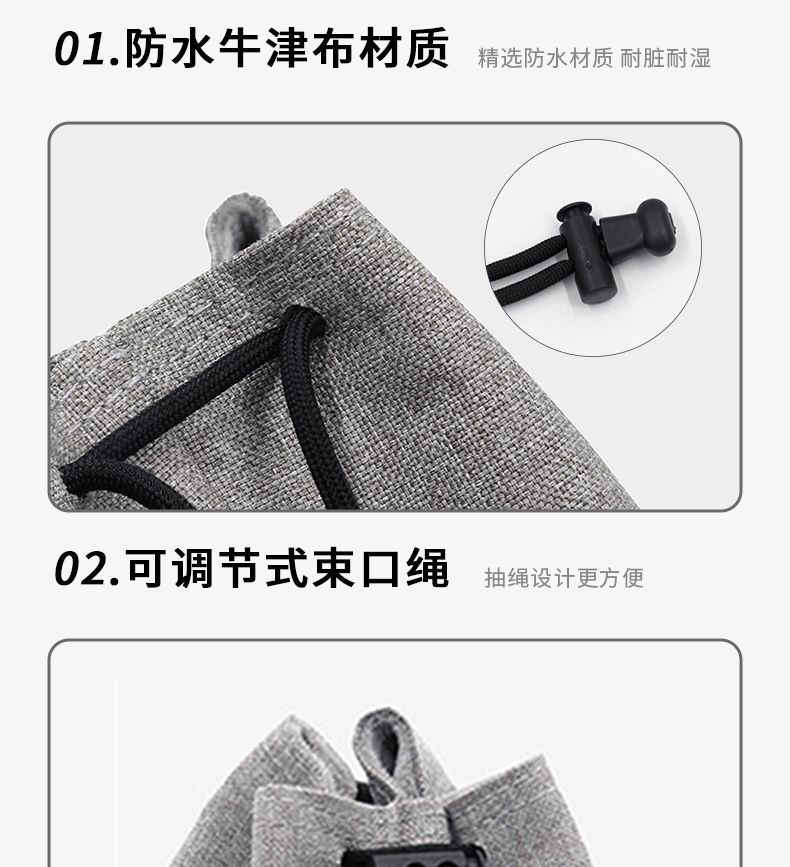 01.防水牛津布材质 精选防水材质 耐脏耐湿

02.可调节式束口绳 抽绳设计更方便