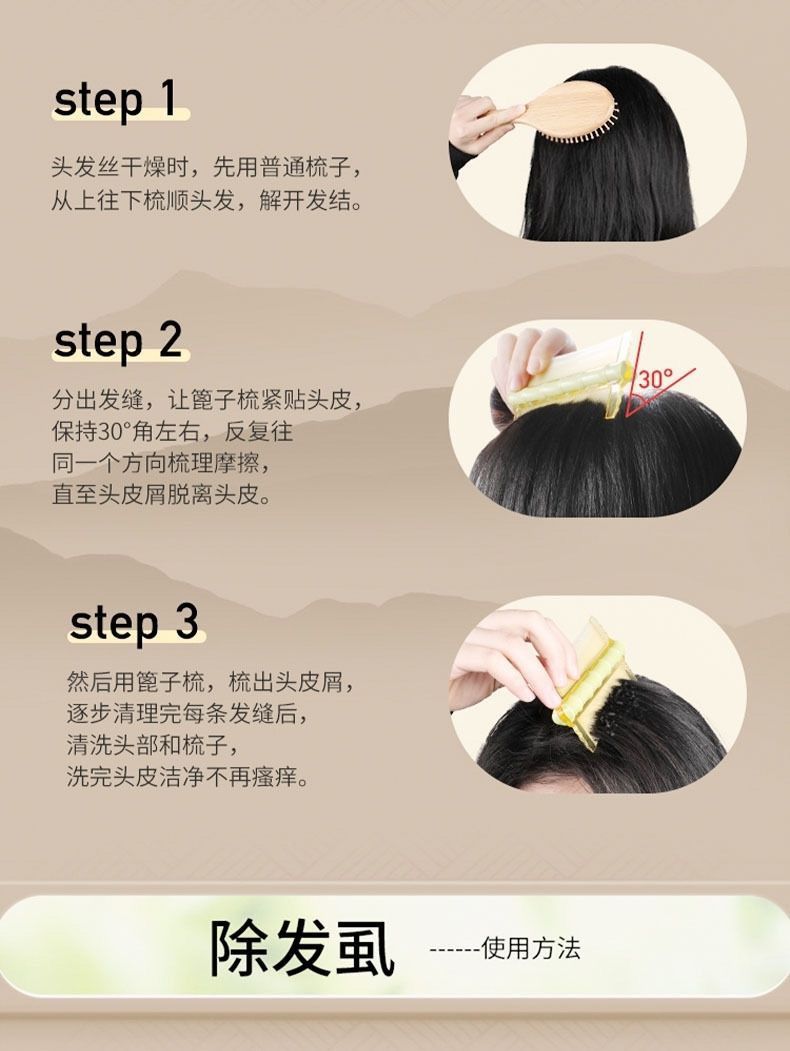 step 1

头发丝干燥时，先用普通梳子，从上往下梳顺头发，解开发结。

step 2

分出发缝，让篦子梳紧贴头皮，保持30°角左右，反复往同一个方向梳理摩擦，直至头皮屑脱离头皮。

30°

step 3

然后用篦子梳，梳出头皮屑，逐步清理完每条发缝后，清洗头部和梳子，洗完头皮洁净不再瘙痒。

除发虱 ------使用方法