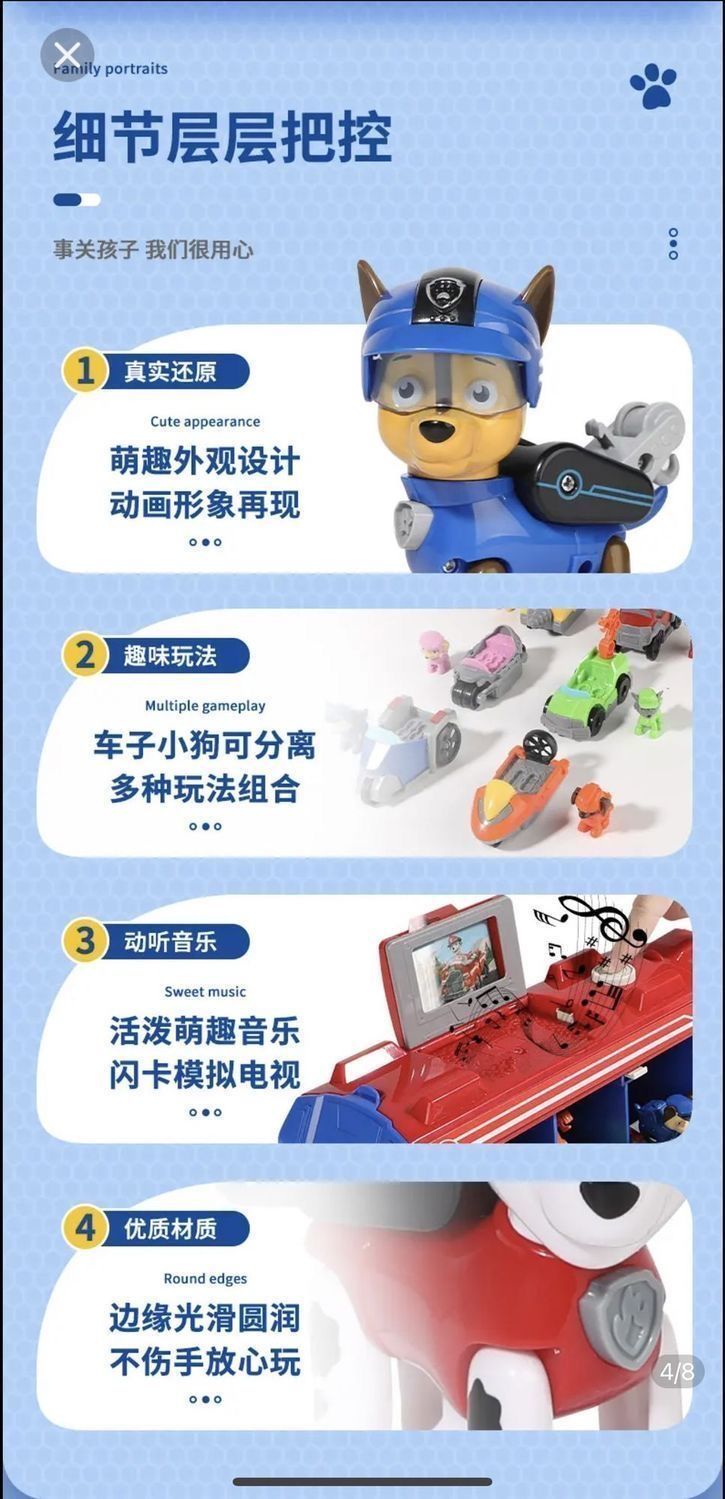 Family portraits

细节层层把控

事关孩子 我们很用心

1 真实还原

Cute appearance

萌趣外观设计
动画形象再现

2 趣味玩法

Multiple gameplay

车子小狗可分离
多种玩法组合

3 动听音乐

Sweet music

活泼萌趣音乐
闪卡模拟电视

4 优质材质

Round edges

边缘光滑圆润
不伤手放心玩

4/8