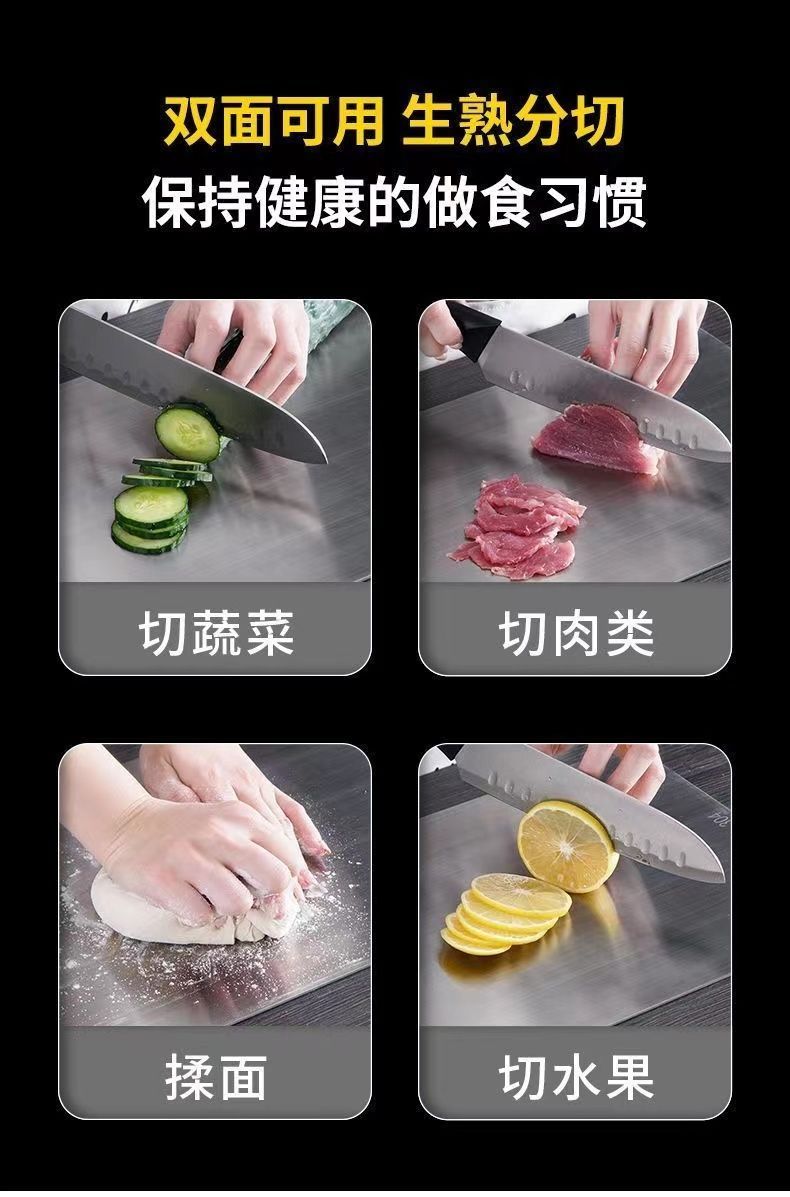 双面可用 生熟分切
保持健康的做食习惯

切蔬菜

切肉类

揉面

切水果