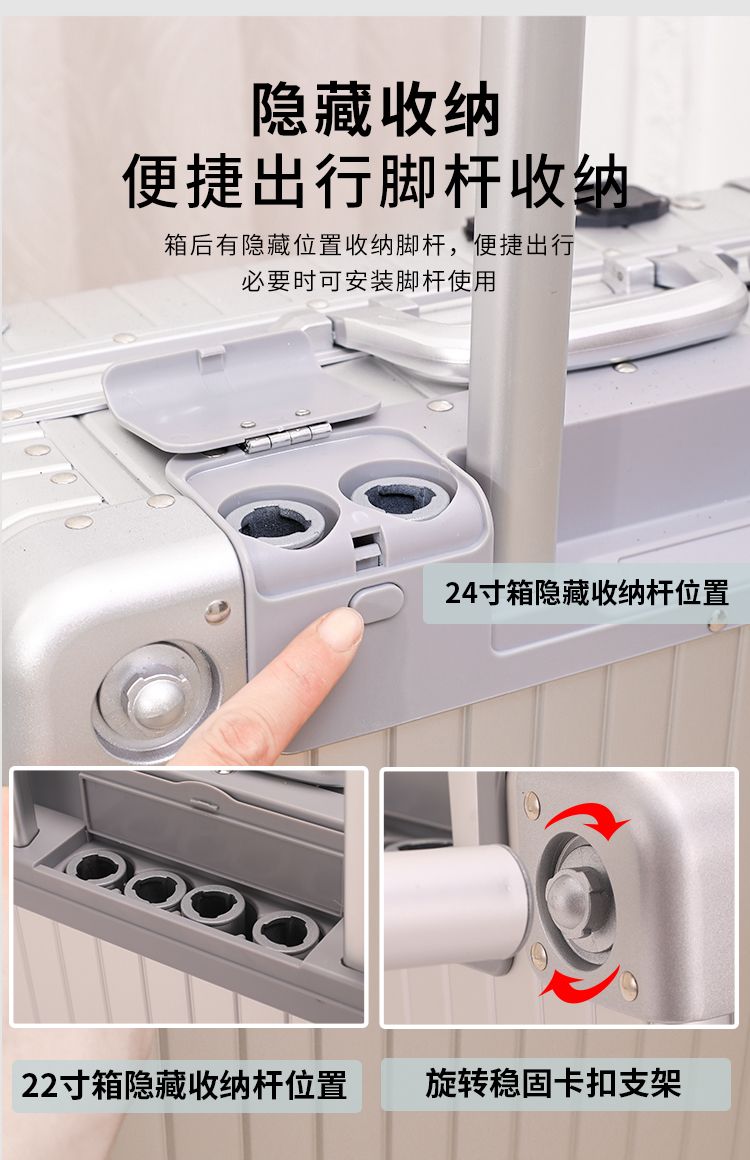 隐藏收纳
便捷出行脚杆收纳

箱后有隐藏位置收纳脚杆，便捷出行
必要时可安装脚杆使用

24寸箱隐藏收纳杆位置

22寸箱隐藏收纳杆位置

旋转稳固卡扣支架